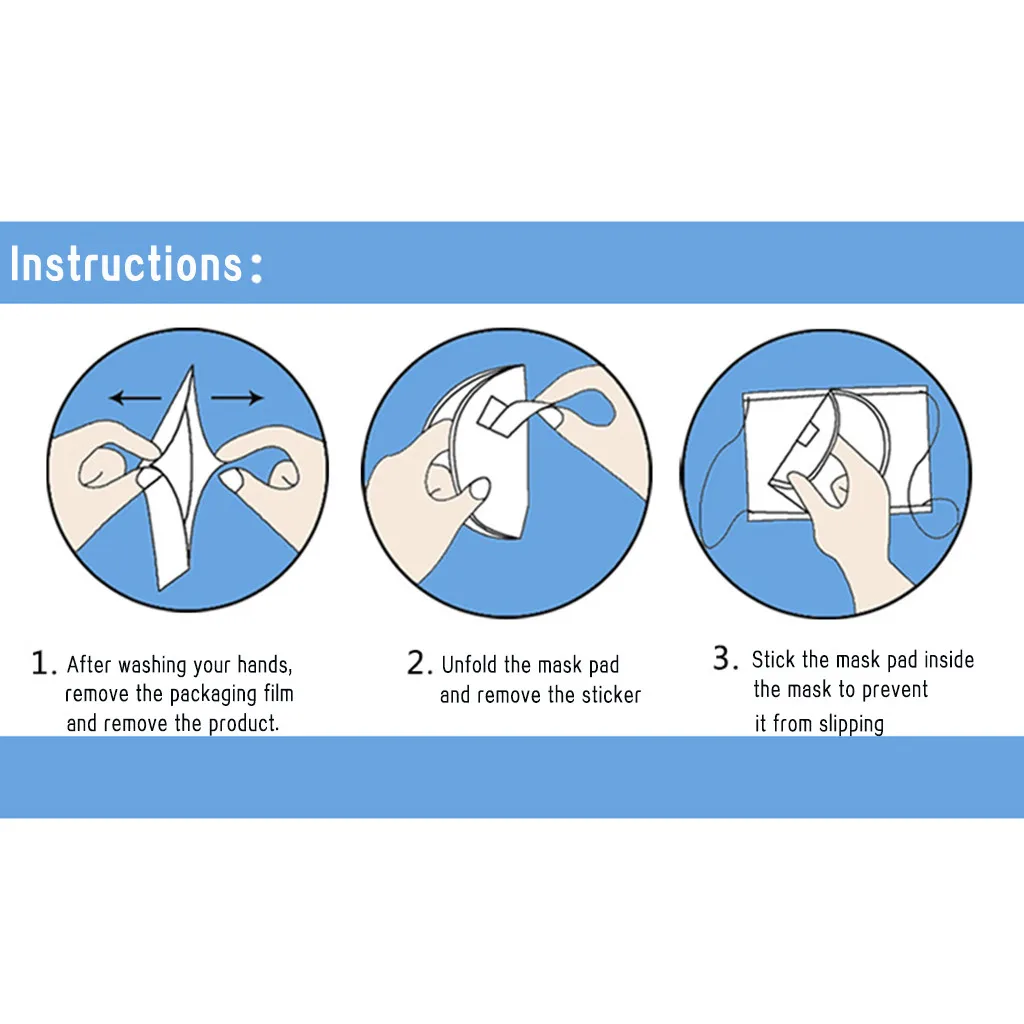 Instructions:

1. After washing your hands, remove the packaging film and remove the product.

2. Unfold the mask pad and remove the sticker

3. Stick the mask pad inside the mask to prevent it from slipping