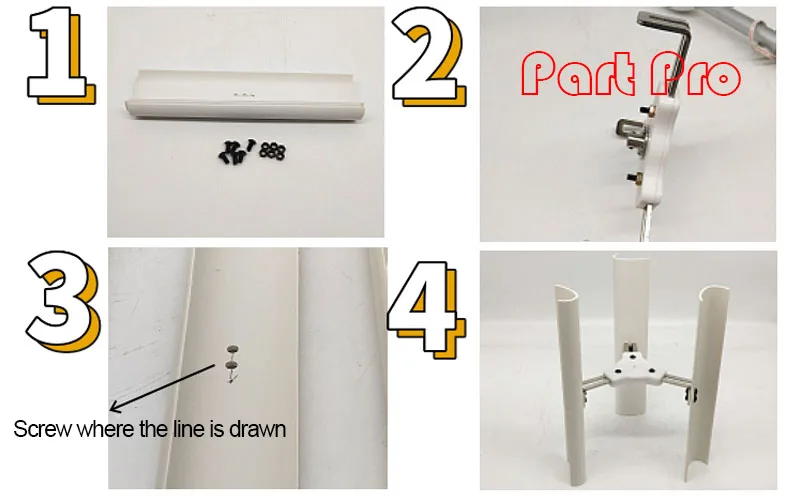 1

2

Part Pro

3

Screw where the line is drawn

4