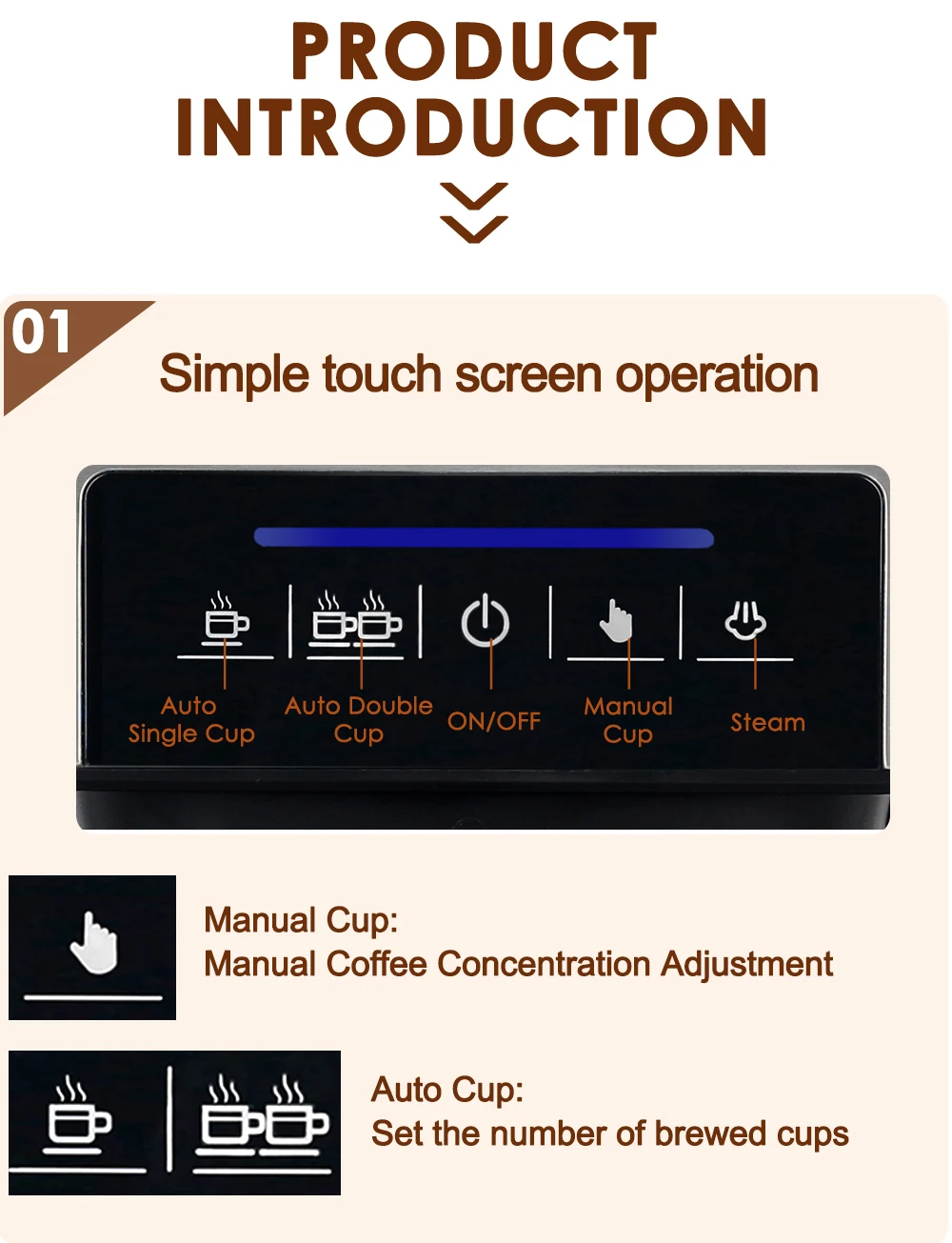 PRODUCT INTRODUCTION

01

Simple touch screen operation

Auto Single Cup

Auto Double Cup

ON/OFF

Manual Cup

Steam

Manual Cup:
Manual Coffee Concentration Adjustment

Auto Cup:
Set the number of brewed cups