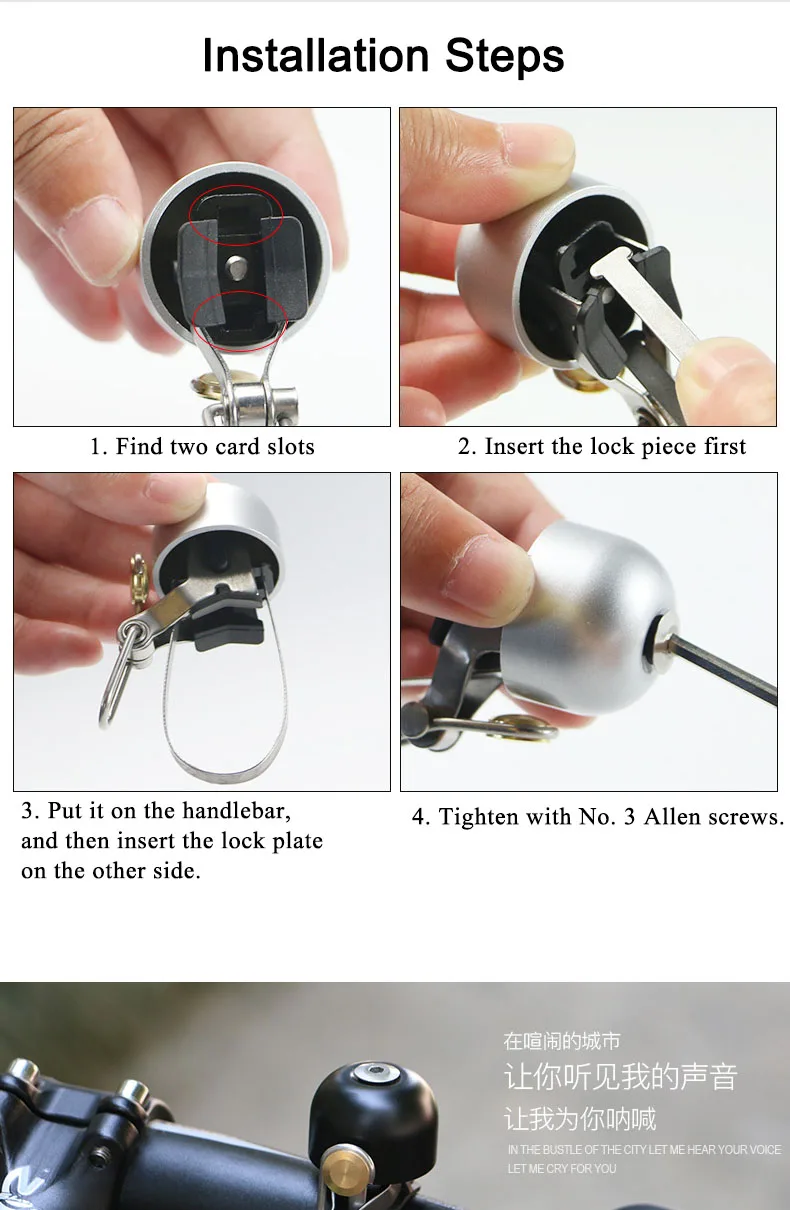 Installation Steps

1. Find two card slots

2. Insert the lock piece first

3. Put it on the handlebar, and then insert the lock plate on the other side.

4. Tighten with No. 3 Allen screws.

在喧闹的城市
让你听见我的声音
让我为你呐喊
IN THE BUSTLE OF THE CITY LET ME HEAR YOUR VOICE
LET ME CRY FOR YOU