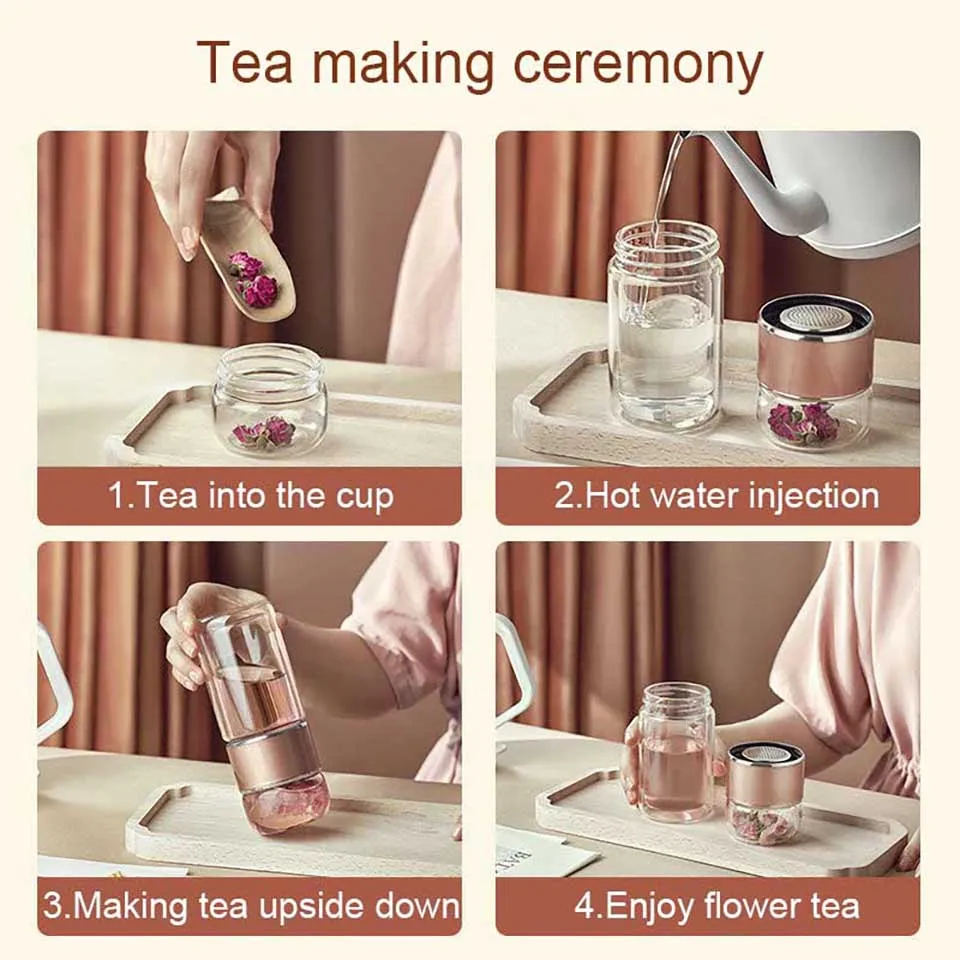 Tea making ceremony

1.Tea into the cup

2.Hot water injection

3.Making tea upside down

4.Enjoy flower tea