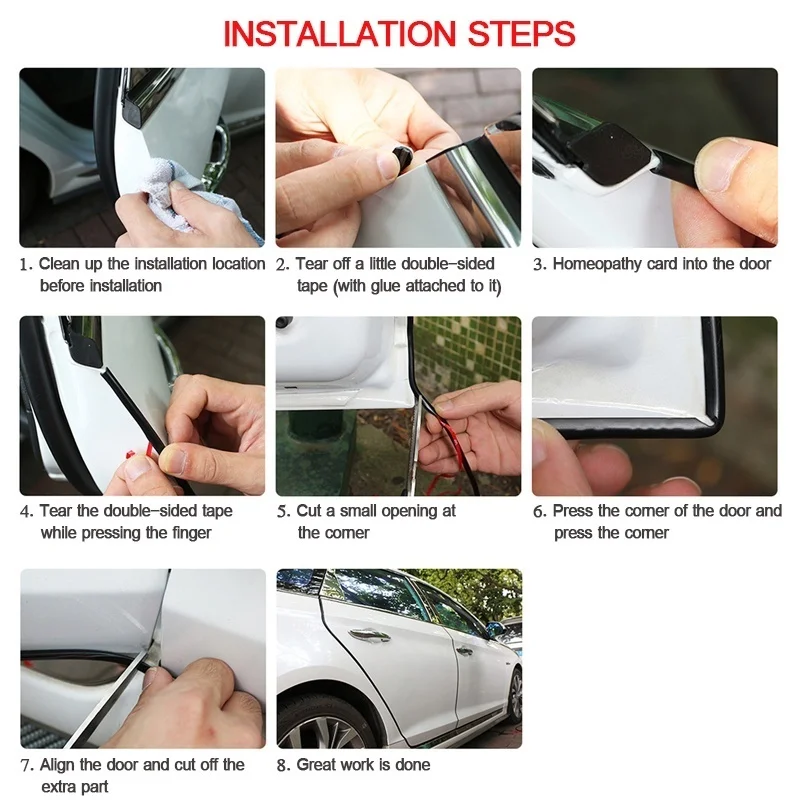 INSTALLATION STEPS

1. Clean up the installation location before installation

2. Tear off a little double-sided tape (with glue attached to it)

3. Homeopathy card into the door

4. Tear the double-sided tape while pressing the finger

5. Cut a small opening at the corner

6. Press the corner of the door and press the corner

7. Align the door and cut off the extra part

8. Great work is done