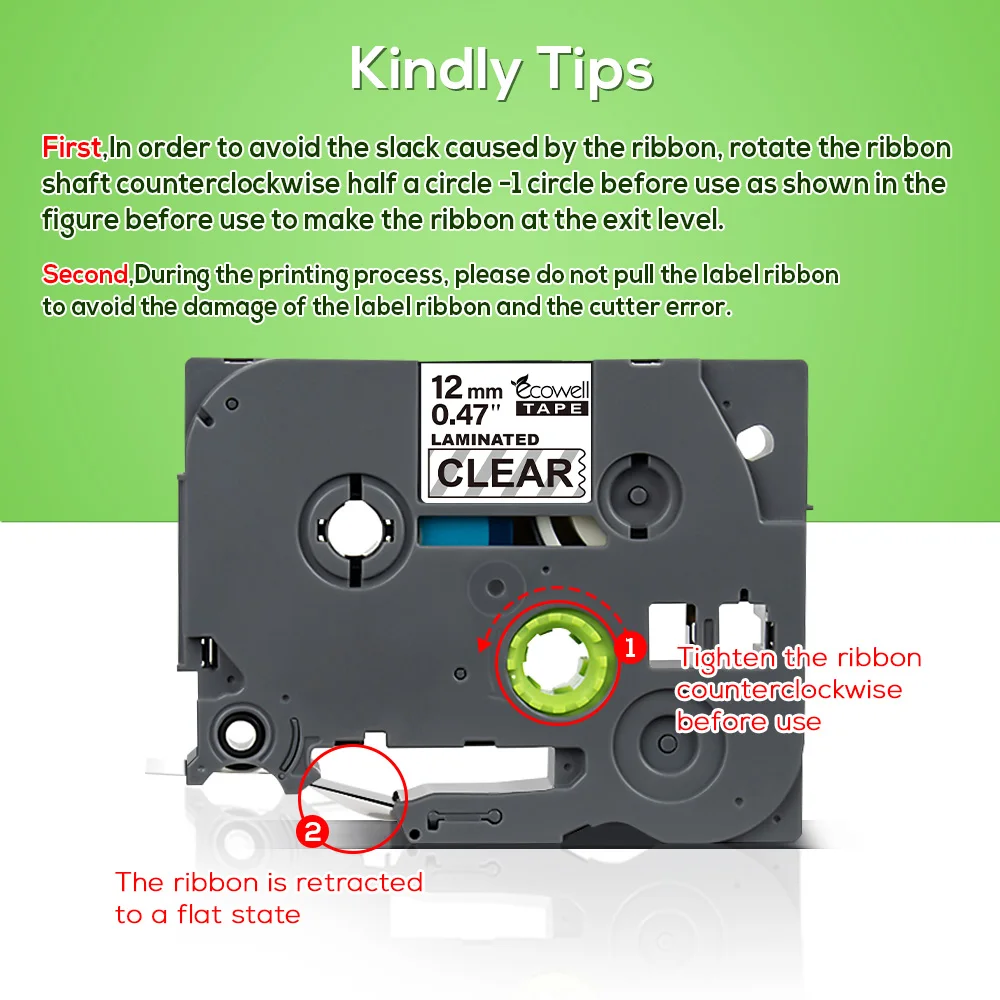 Kindly Tips

First,In order to avoid the slack caused by the ribbon, rotate the ribbon shaft counterclockwise half a circle -1 circle before use as shown in the figure before use to make the ribbon at the exit level.

Second,During the printing process, please do not pull the label ribbon to avoid the damage of the label ribbon and the cutter error.

12 mm
0.47"
Ecowell
TAPE
LAMINATED
CLEAR

1

Tighten the ribbon counterclockwise before use

2

The ribbon is retracted to a flat state