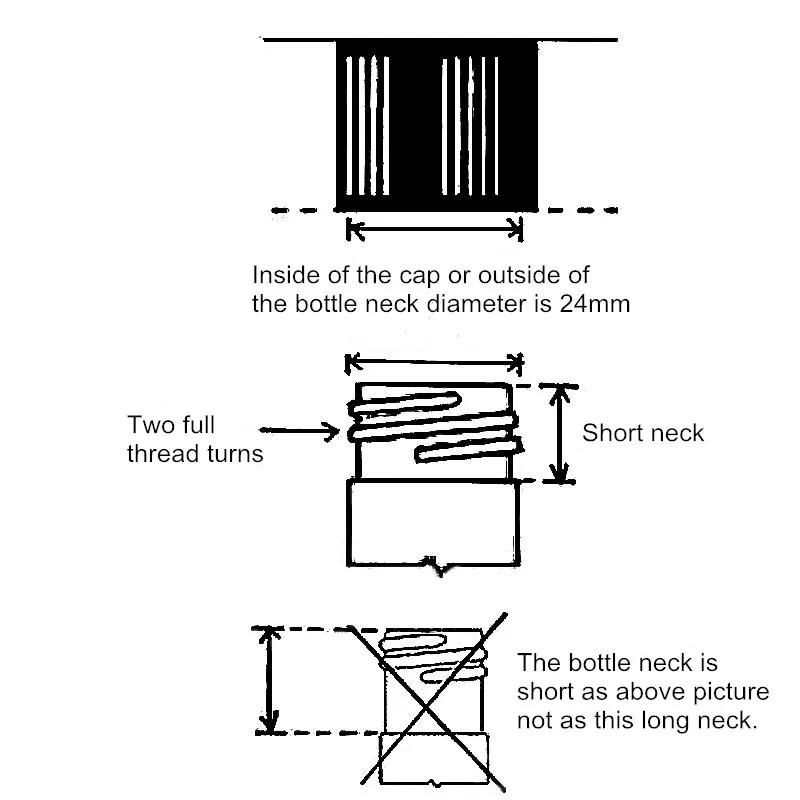 Inside of the cap or outside of the bottle neck diameter is 24mm

Two full thread turns

Short neck

The bottle neck is short as above picture not as this long neck.