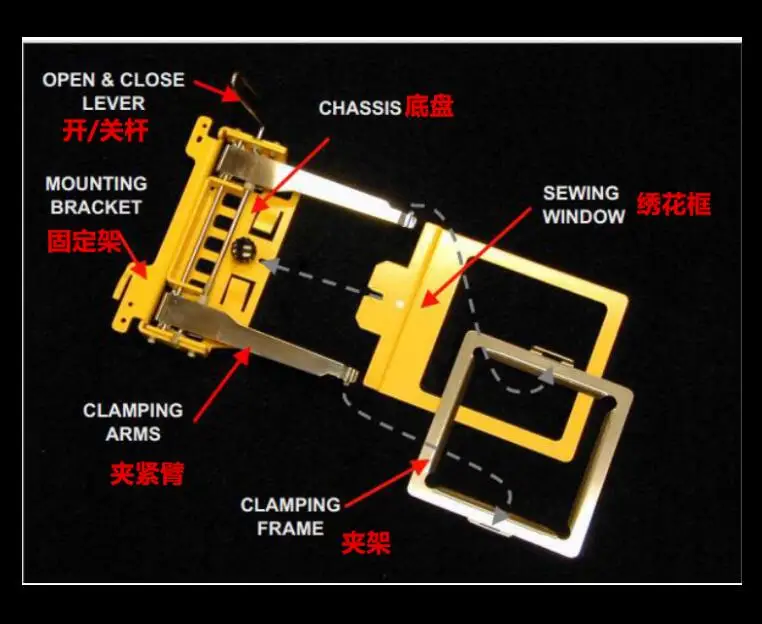 OPEN & CLOSE LEVER
开/关杆

CHASSIS 底盘

MOUNTING BRACKET
固定架

SEWING WINDOW
绣花框

CLAMPING ARMS
夹紧臂

CLAMPING FRAME
夹架