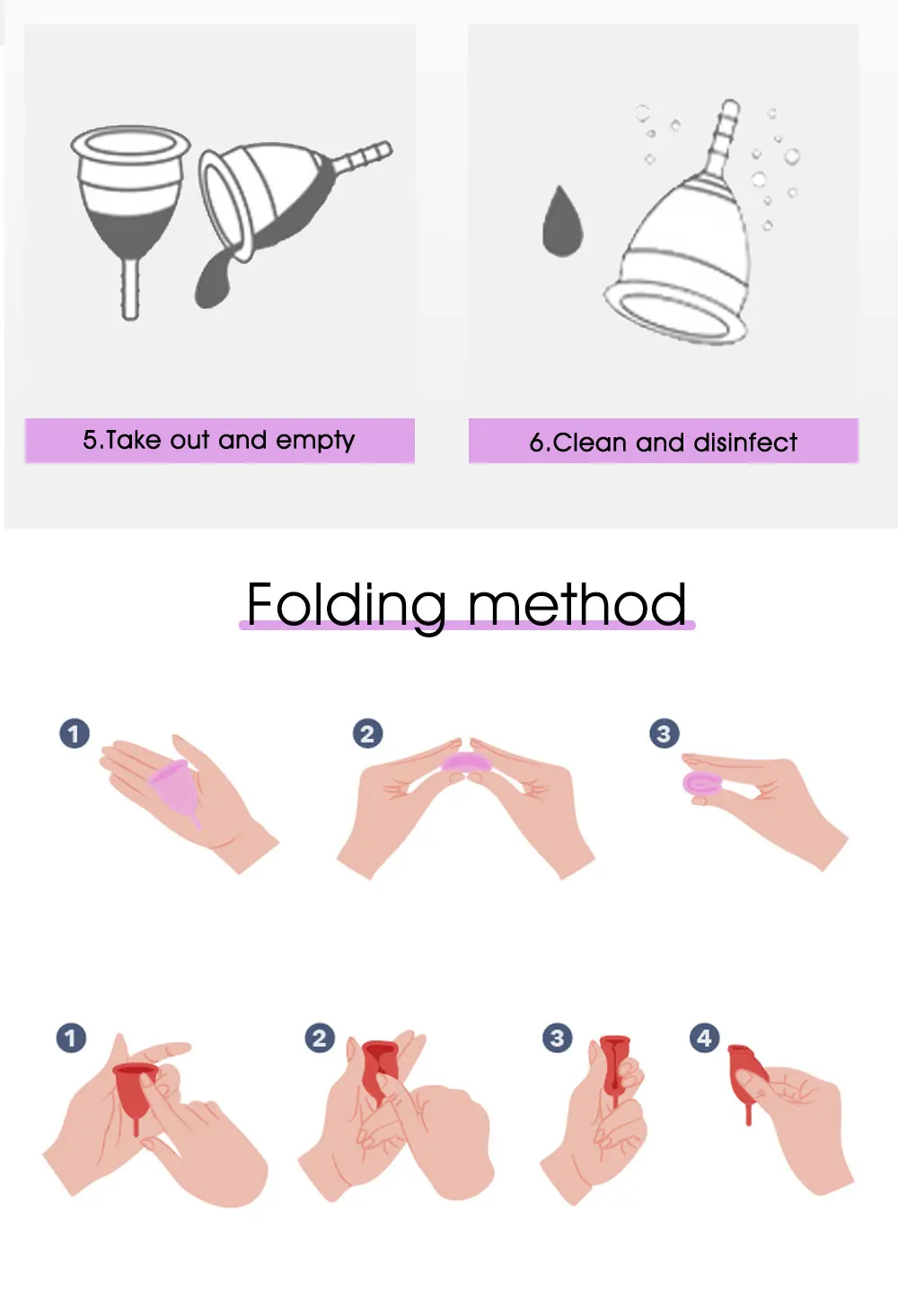 5.Take out and empty

6.Clean and disinfect

Folding method

1

2

3

1

2

3

4