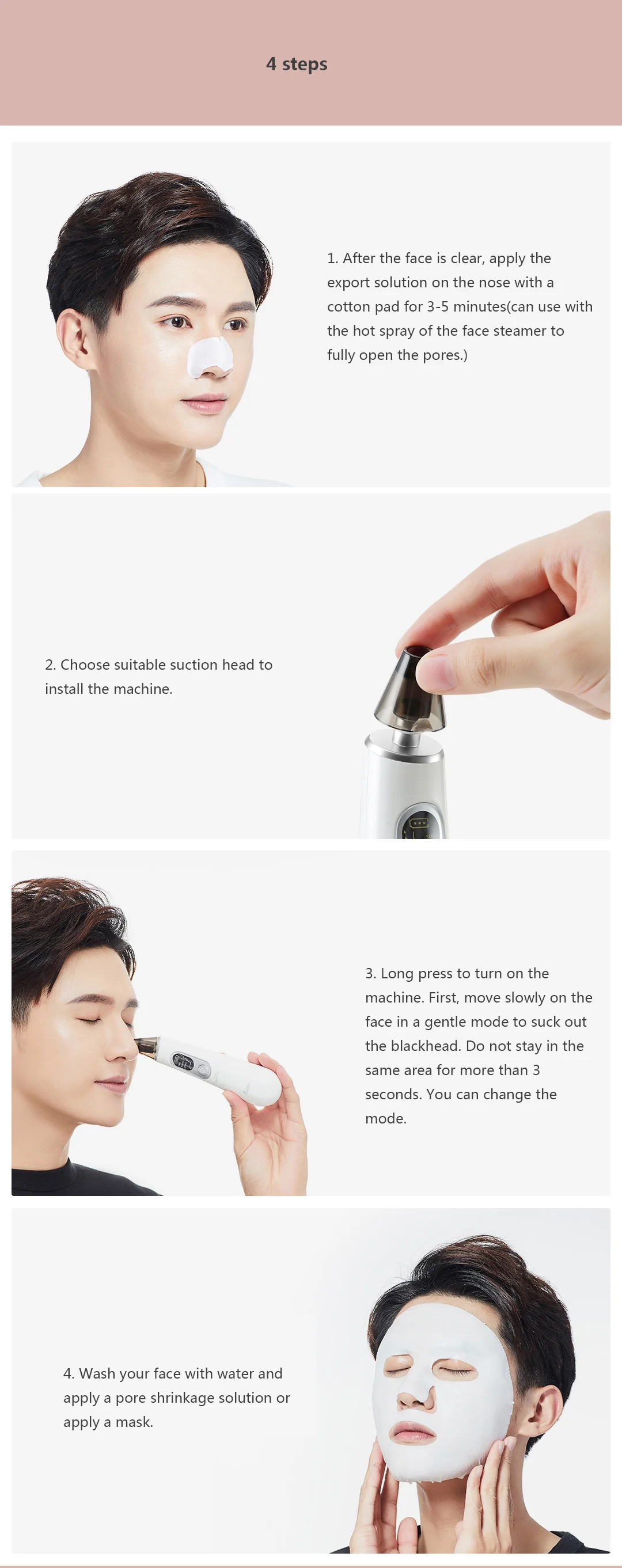 4 steps

1. After the face is clear, apply the export solution on the nose with a cotton pad for 3-5 minutes(can use with the hot spray of the face steamer to fully open the pores.)

2. Choose suitable suction head to install the machine.

3. Long press to turn on the machine. First, move slowly on the face in a gentle mode to suck out the blackhead. Do not stay in the same area for more than 3 seconds. You can change the mode.

4. Wash your face with water and apply a pore shrinkage solution or apply a mask.