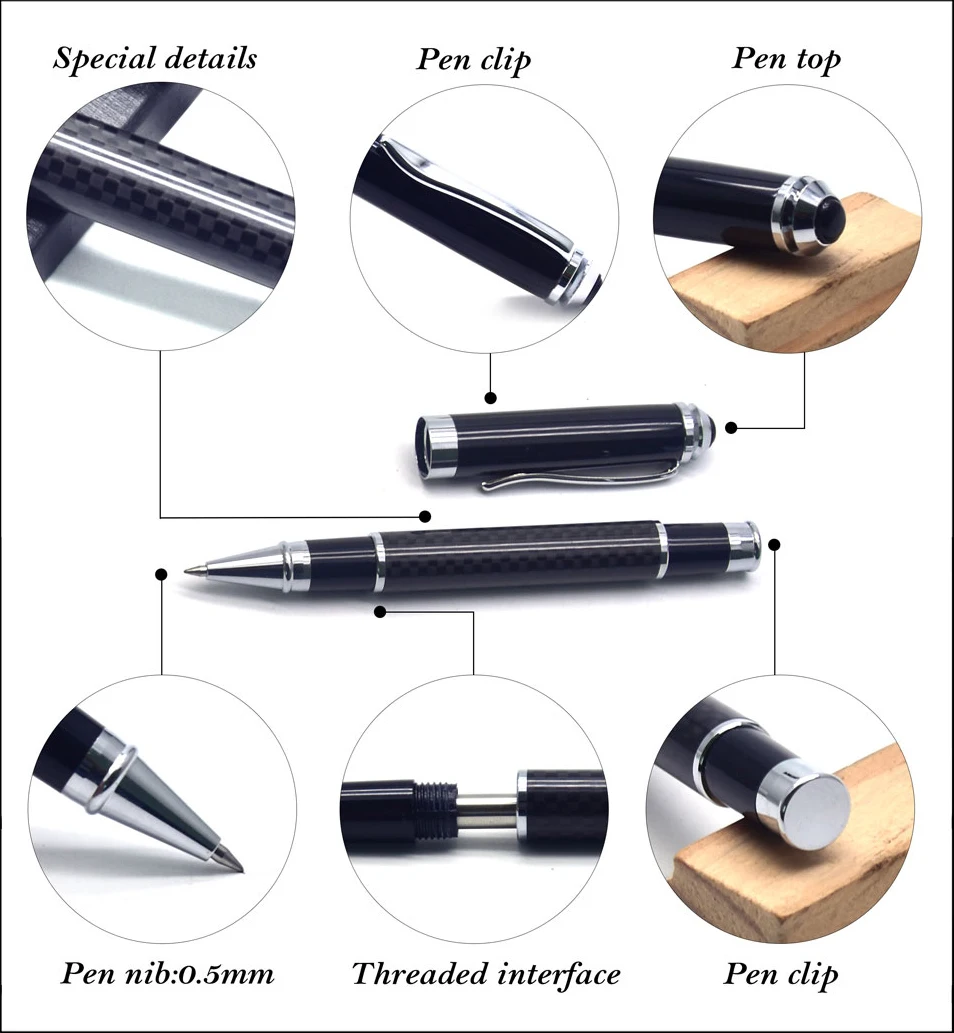 Special details

Pen clip

Pen top

Pen nib:0.5mm

Threaded interface

Pen clip