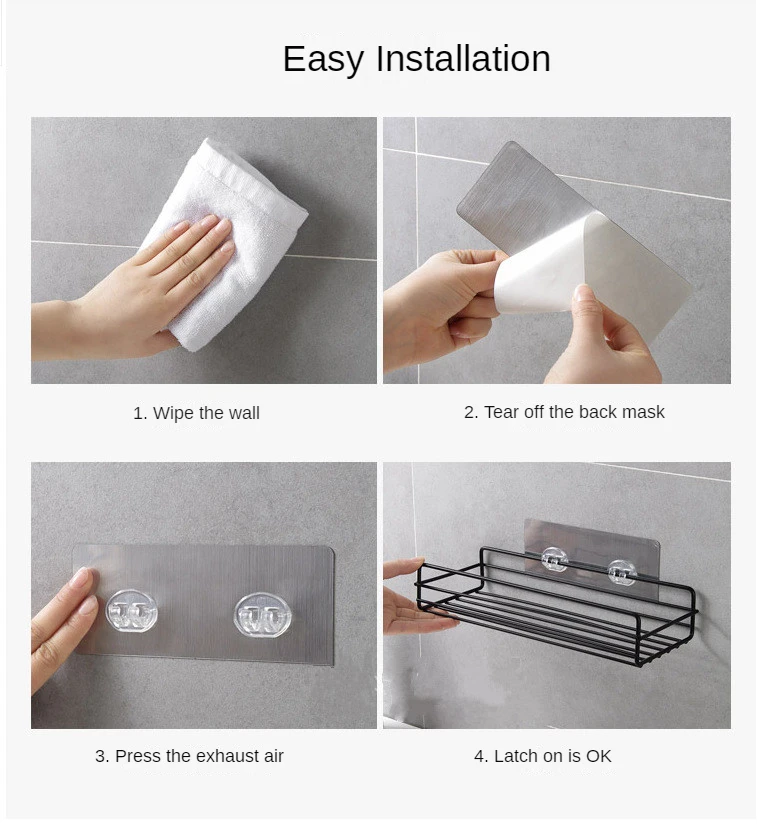 Easy Installation

1. Wipe the wall

2. Tear off the back mask

3. Press the exhaust air

4. Latch on is OK