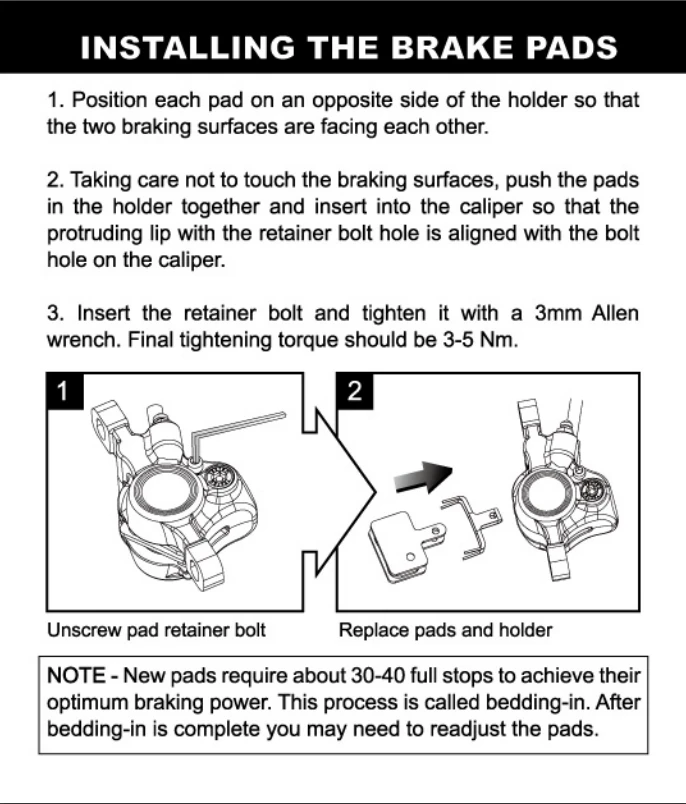 INSTALLING THE BRAKE PADS

1. Position each pad on an opposite side of the holder so that the two braking surfaces are facing each other.

2. Taking care not to touch the braking surfaces, push the pads in the holder together and insert into the caliper so that the protruding lip with the retainer bolt hole is aligned with the bolt hole on the caliper.

3. Insert the retainer bolt and tighten it with a 3mm Allen wrench. Final tightening torque should be 3-5 Nm.

1

Unscrew pad retainer bolt

2

Replace pads and holder

NOTE - New pads require about 30-40 full stops to achieve their optimum braking power. This process is called bedding-in. After bedding-in is complete you may need to readjust the pads.