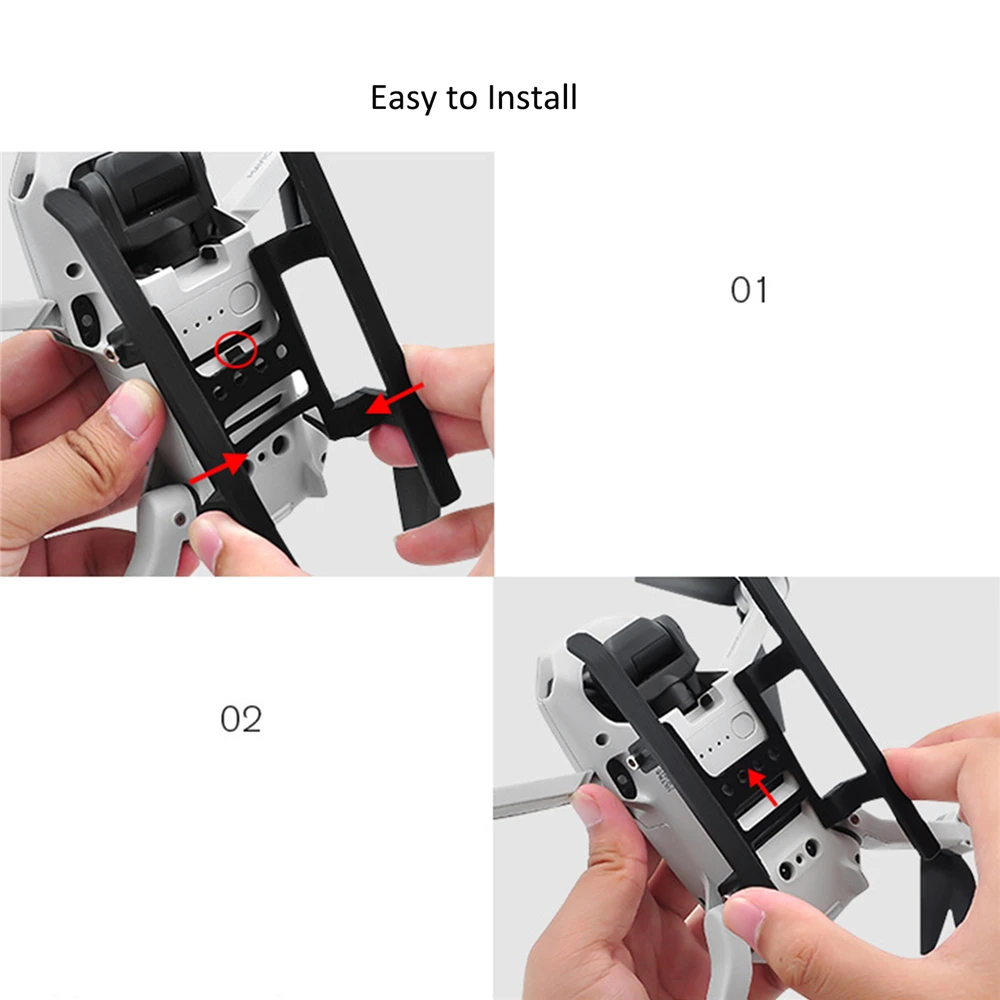 Easy to Install

01

02