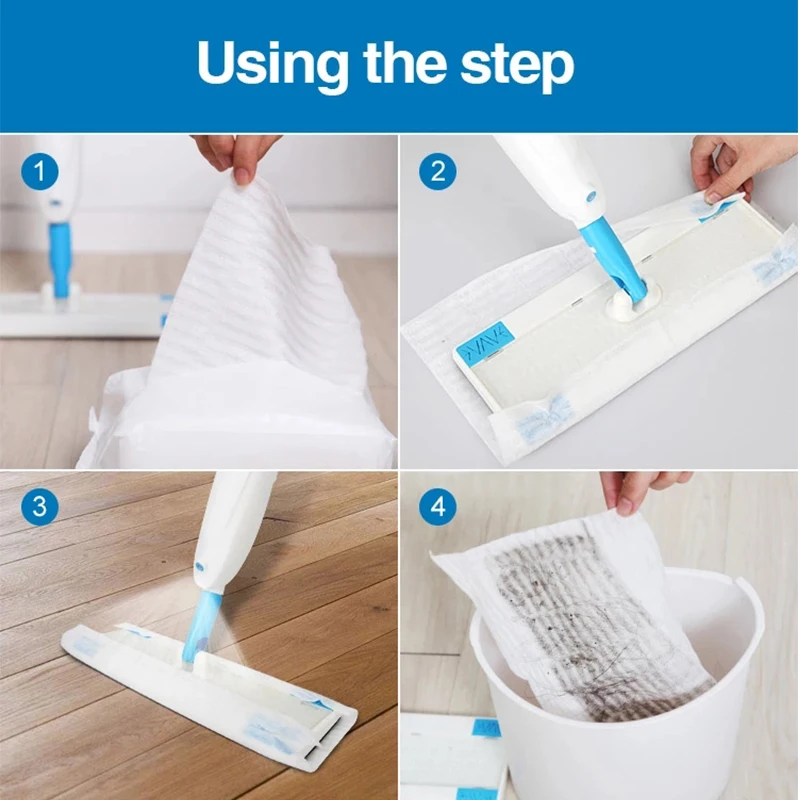 Using the step

1

2

3

4