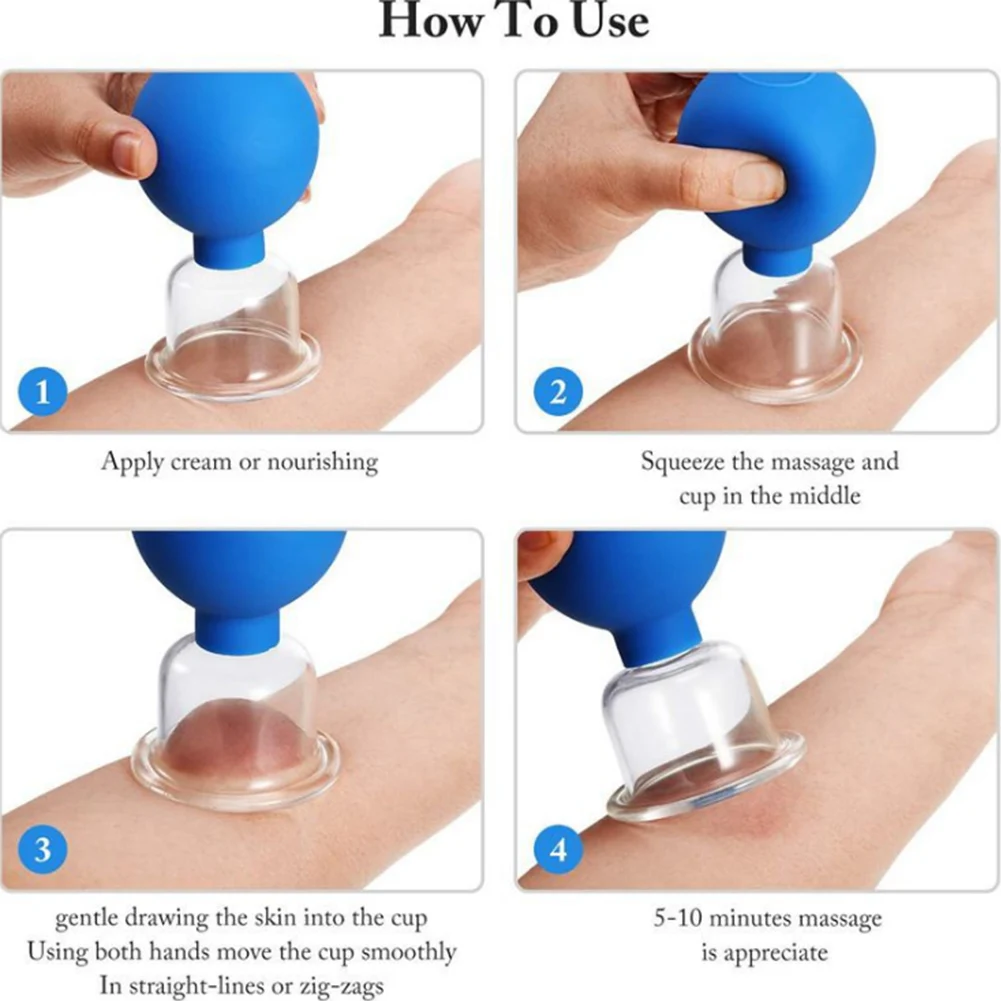 How To Use

1

Apply cream or nourishing

2

Squeeze the massage and cup in the middle

3

gentle drawing the skin into the cup
Using both hands move the cup smoothly
In straight-lines or zig-zags

4

5-10 minutes massage
is appreciate