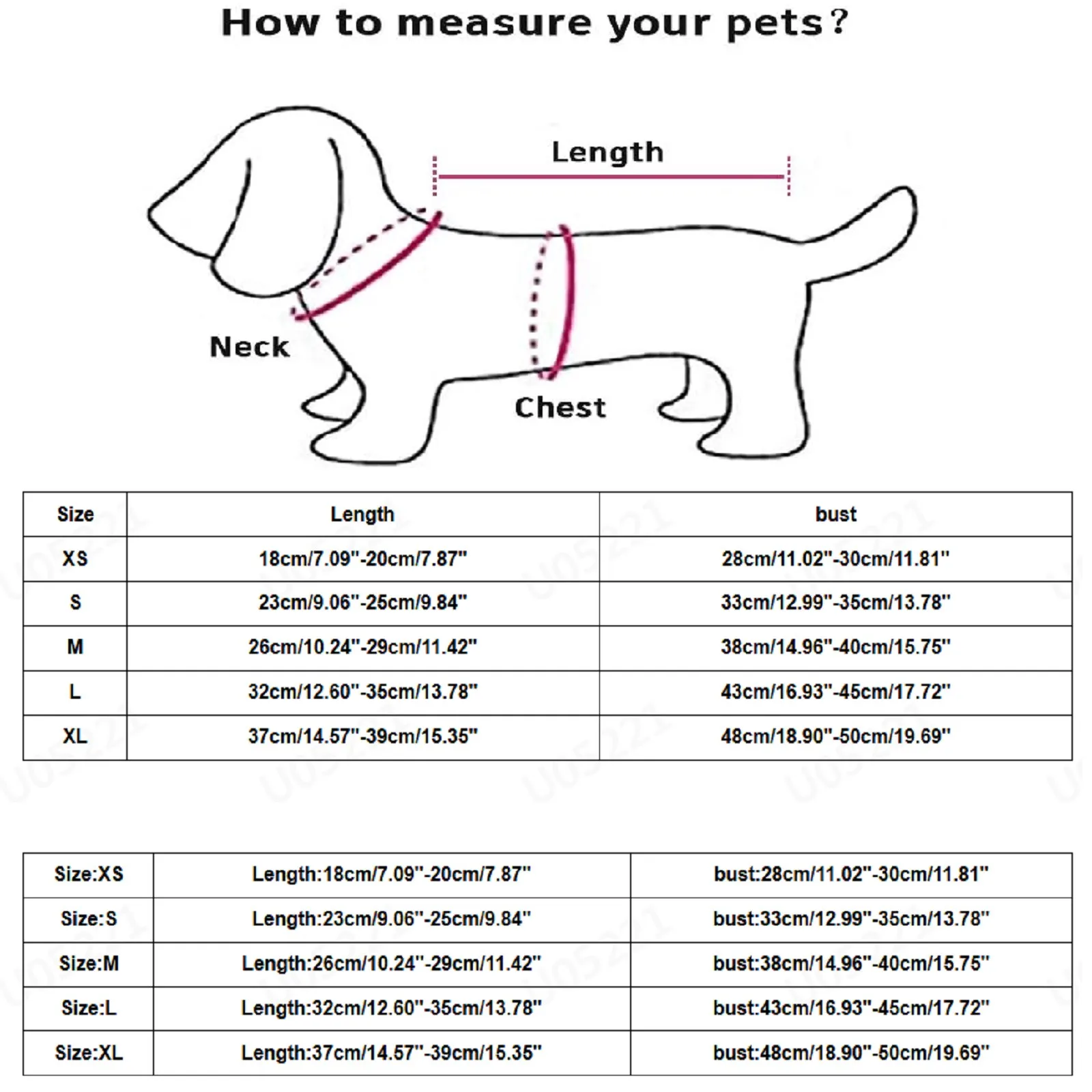 How to measure your pets?

Length

Neck

Chest

| Size | Length | bust |
|---|---|---|
| XS | 18cm/7.09"-20cm/7.87" | 28cm/11.02"-30cm/11.81" |
| S | 23cm/9.06"-25cm/9.84" | 33cm/12.99"-35cm/13.78" |
| M | 26cm/10.24"-29cm/11.42" | 38cm/14.96"-40cm/15.75" |
| L | 32cm/12.60"-35cm/13.78" | 43cm/16.93"-45cm/17.72" |
| XL | 37cm/14.57"-39cm/15.35" | 48cm/18.90"-50cm/19.69" |

| Size:XS | Length:18cm/7.09"-20cm/7.87" | bust:28cm/11.02"-30cm/11.81" |
|---|---|---|
| Size:S | Length:23cm/9.06"-25cm/9.84" | bust:33cm/12.99"-35cm/13.78" |
| Size:M | Length:26cm/10.24"-29cm/11.42" | bust:38cm/14.96"-40cm/15.75" |
| Size:L | Length:32cm/12.60"-35cm/13.78" | bust:43cm/16.93"-45cm/17.72" |
| Size:XL | Length:37cm/14.57"-39cm/15.35" | bust:48cm/18.90"-50cm/19.69" |

U05221