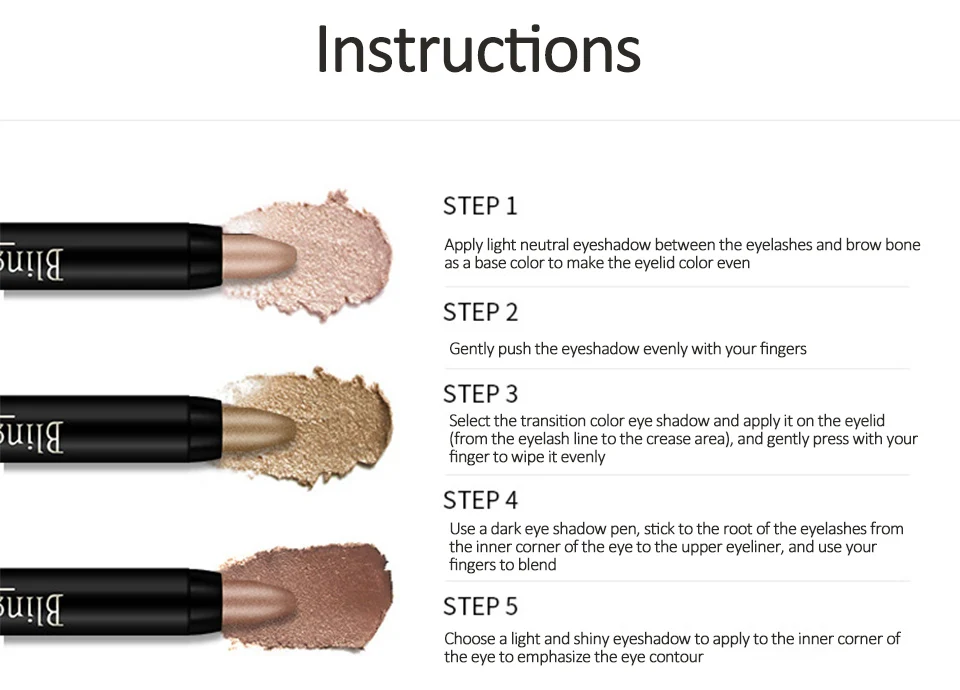 Instructions

Bling

Bling

Bling

STEP 1

Apply light neutral eyeshadow between the eyelashes and brow bone as a base color to make the eyelid color even

STEP 2

Gently push the eyeshadow evenly with your fingers

STEP 3

Select the transition color eye shadow and apply it on the eyelid (from the eyelash line to the crease area), and gently press with your finger to wipe it evenly

STEP 4

Use a dark eye shadow pen, stick to the root of the eyelashes from the inner corner of the eye to the upper eyeliner, and use your fingers to blend

STEP 5

Choose a light and shiny eyeshadow to apply to the inner corner of the eye to emphasize the eye contour