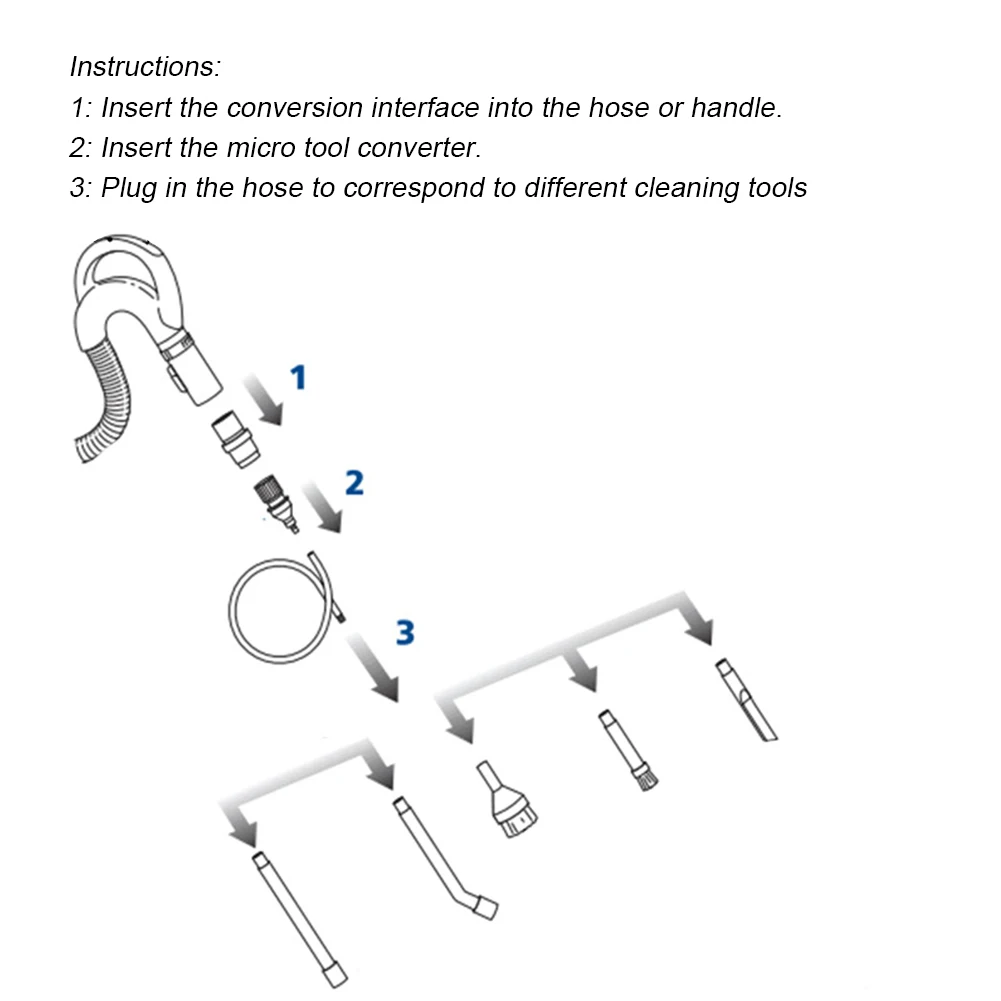 Instructions:
1: Insert the conversion interface into the hose or handle.
2: Insert the micro tool converter.
3: Plug in the hose to correspond to different cleaning tools

1

2

3