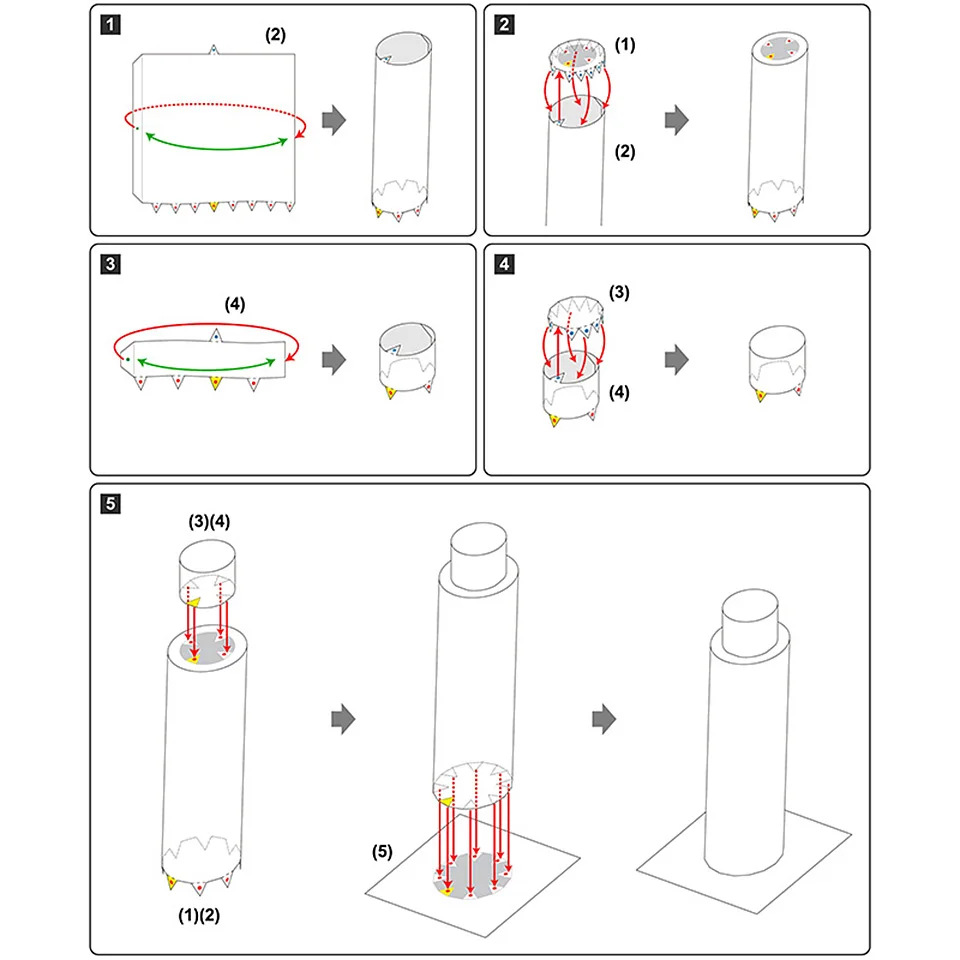 1

(2)

2

(1)

(2)

3

(4)

4

(3)

(4)

5

(3)(4)

(1)(2)

(5)