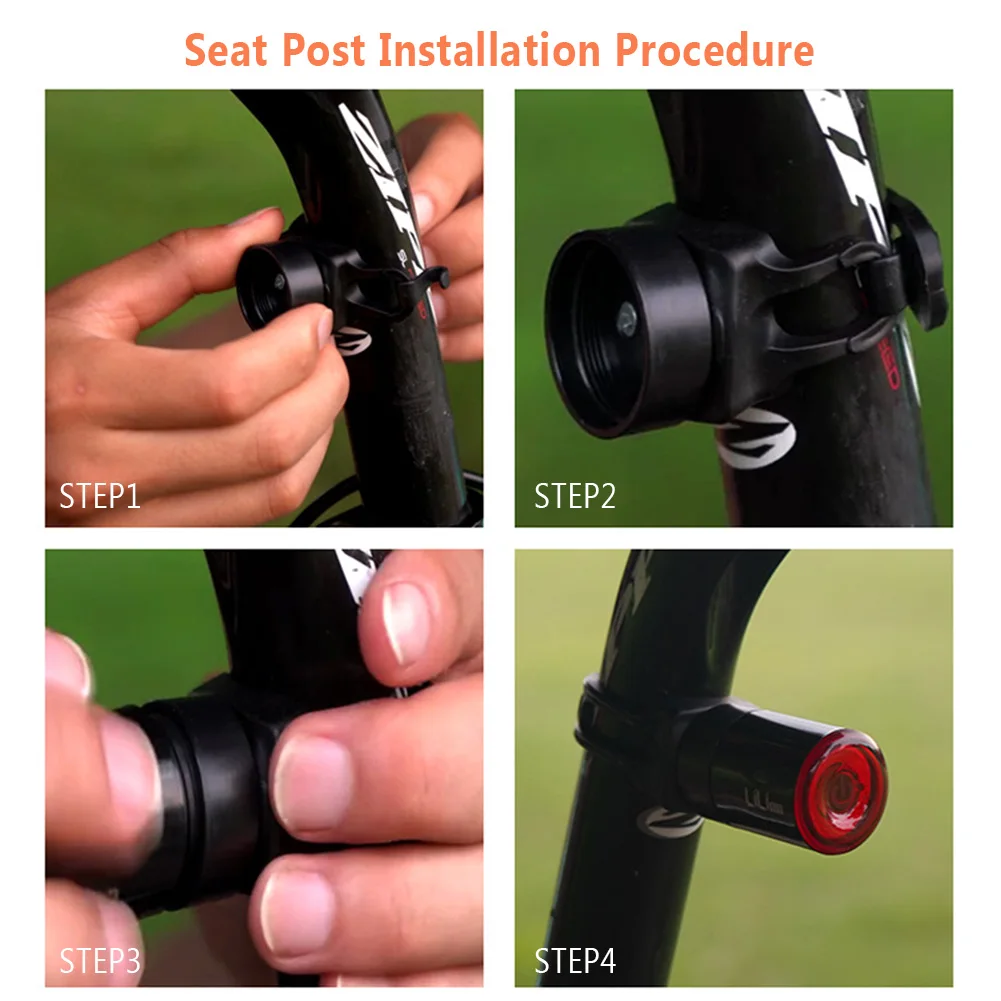 Seat Post Installation Procedure

STEP1

STEP2

STEP3

STEP4