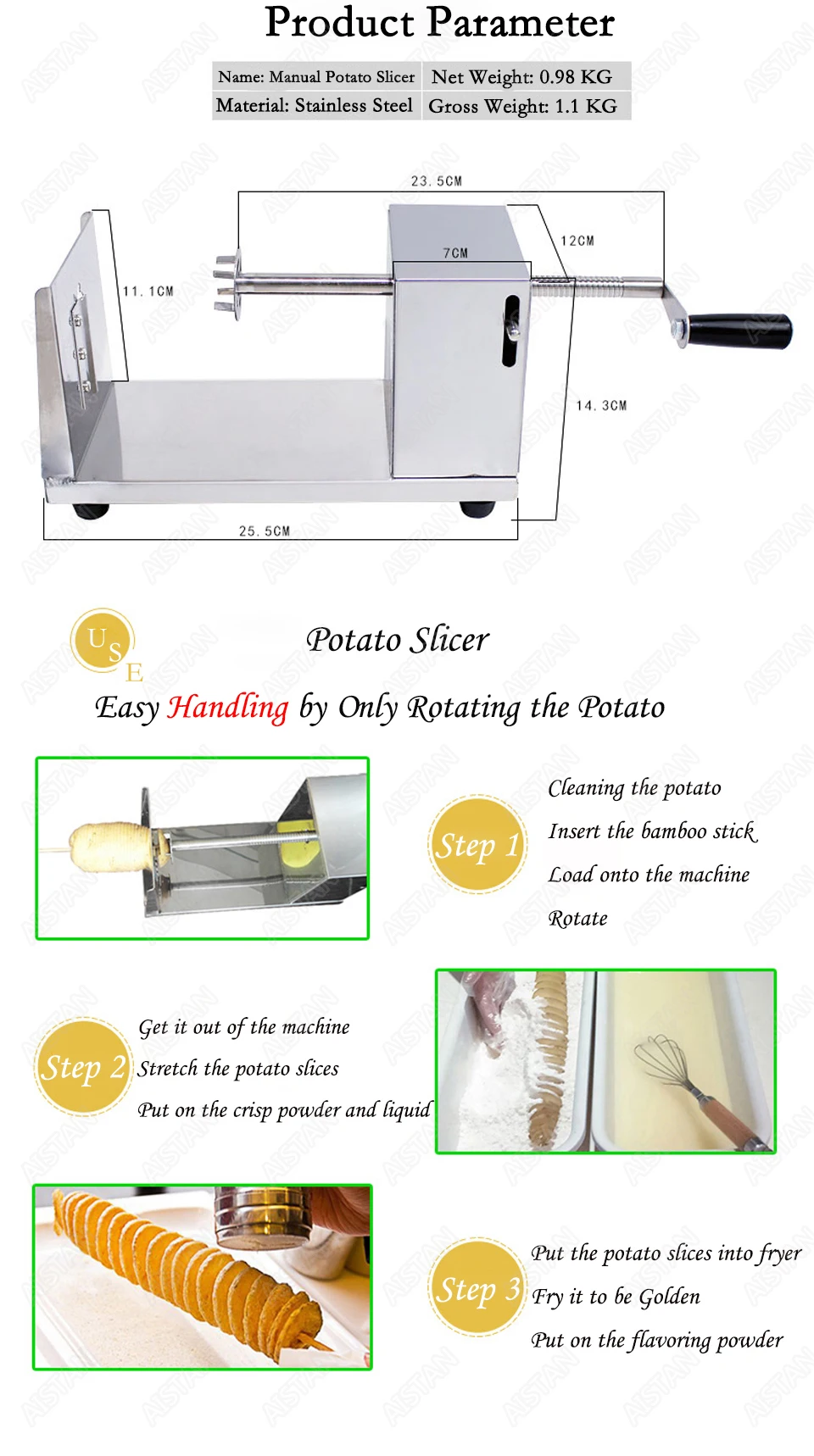 Product Parameter

| Name: Manual Potato Slicer | Net Weight: 0.98 KG |
|---|---|
| Material: Stainless Steel | Gross Weight: 1.1 KG |

23.5CM
7CM
12CM
11.1CM
14.3CM
25.5CM

USE

Potato Slicer

Easy Handling by Only Rotating the Potato

Step 1
Cleaning the potato
Insert the bamboo stick
Load onto the machine
Rotate

Step 2
Get it out of the machine
Stretch the potato slices
Put on the crisp powder and liquid

Step 3
Put the potato slices into fryer
Fry it to be Golden
Put on the flavoring powder

ASTAN