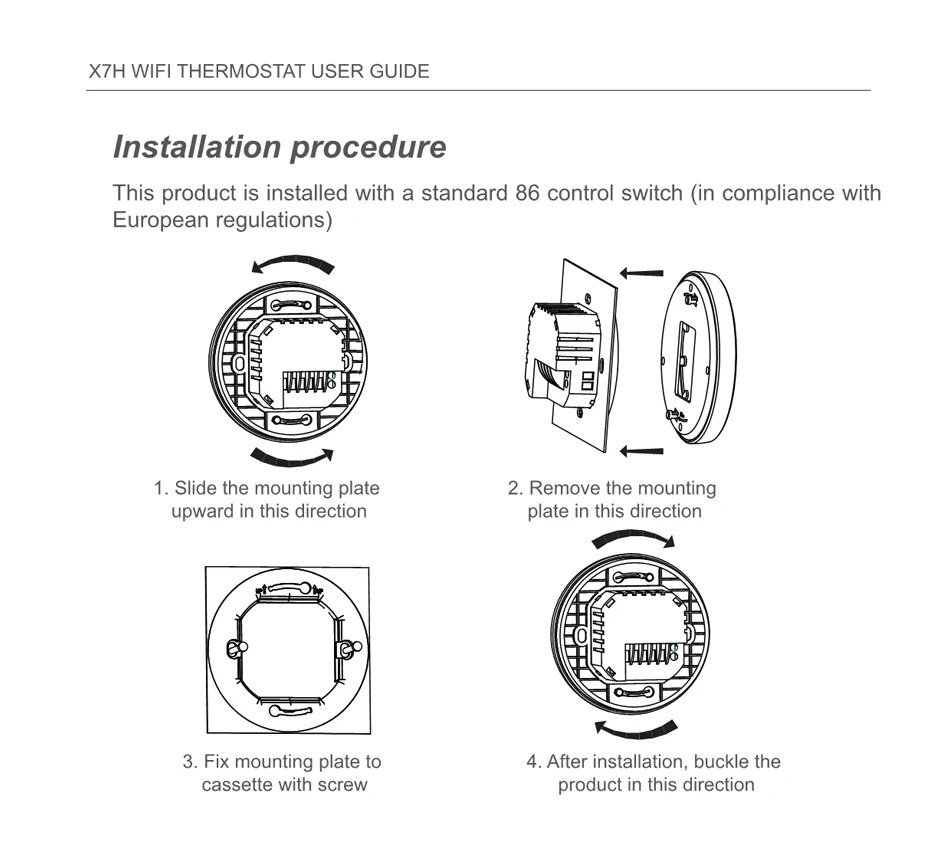 X7H WIFI THERMOSTAT USER GUIDE

Installation procedure

This product is installed with a standard 86 control switch (in compliance with European regulations)

1. Slide the mounting plate upward in this direction

2. Remove the mounting plate in this direction

3. Fix mounting plate to cassette with screw

4. After installation, buckle the product in this direction