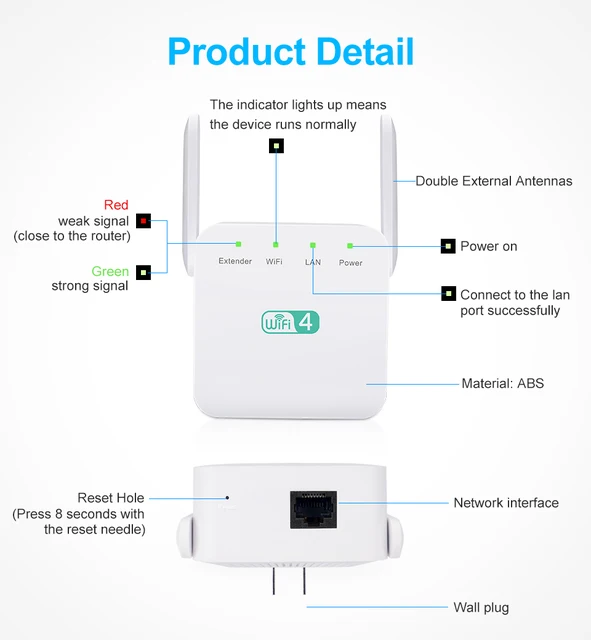 Product Detail

The indicator lights up means the device runs normally

Double External Antennas

Red
weak signal
(close to the router)

Green
strong signal

Extender WiFi LAN Power

Power on

Connect to the lan port successfully

WiFi 4

Material: ABS

Reset Hole
(Press 8 seconds with the reset needle)

Network interface

Wall plug