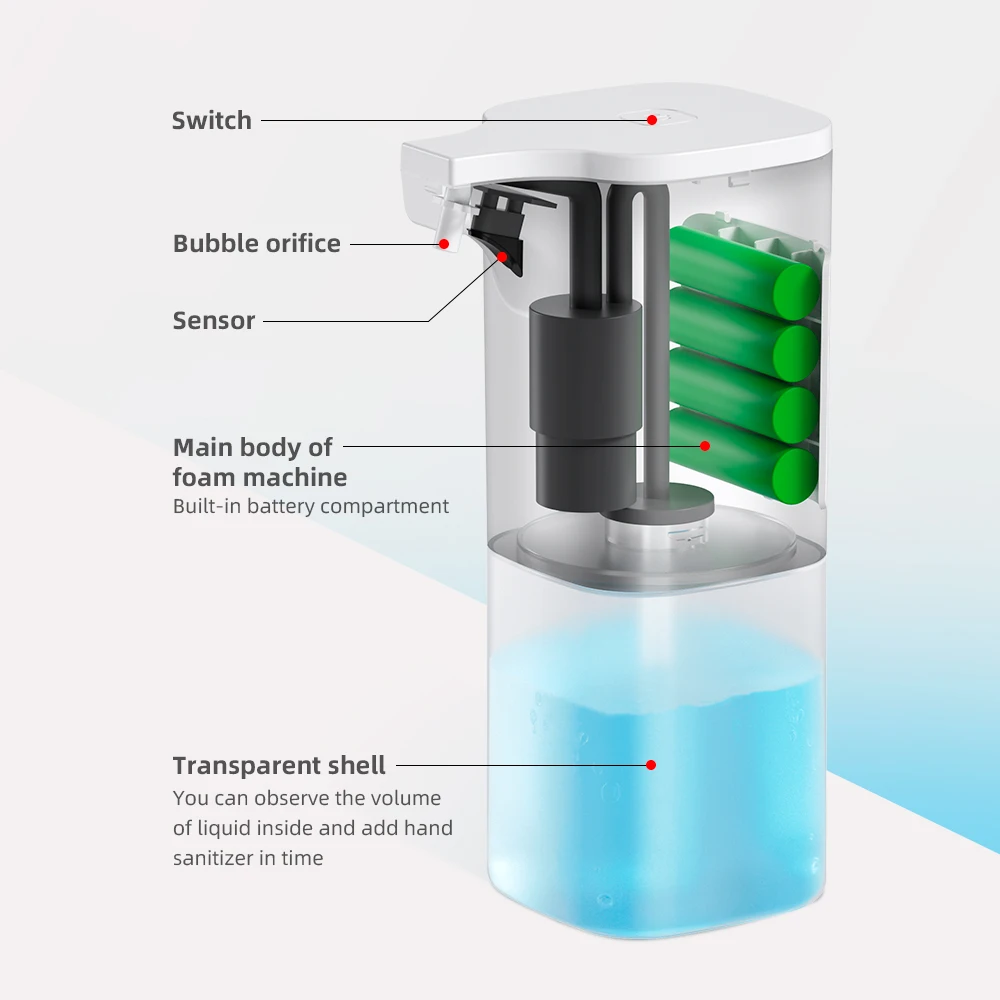 Switch

Bubble orifice

Sensor

Main body of foam machine
Built-in battery compartment

Transparent shell
You can observe the volume of liquid inside and add hand sanitizer in time