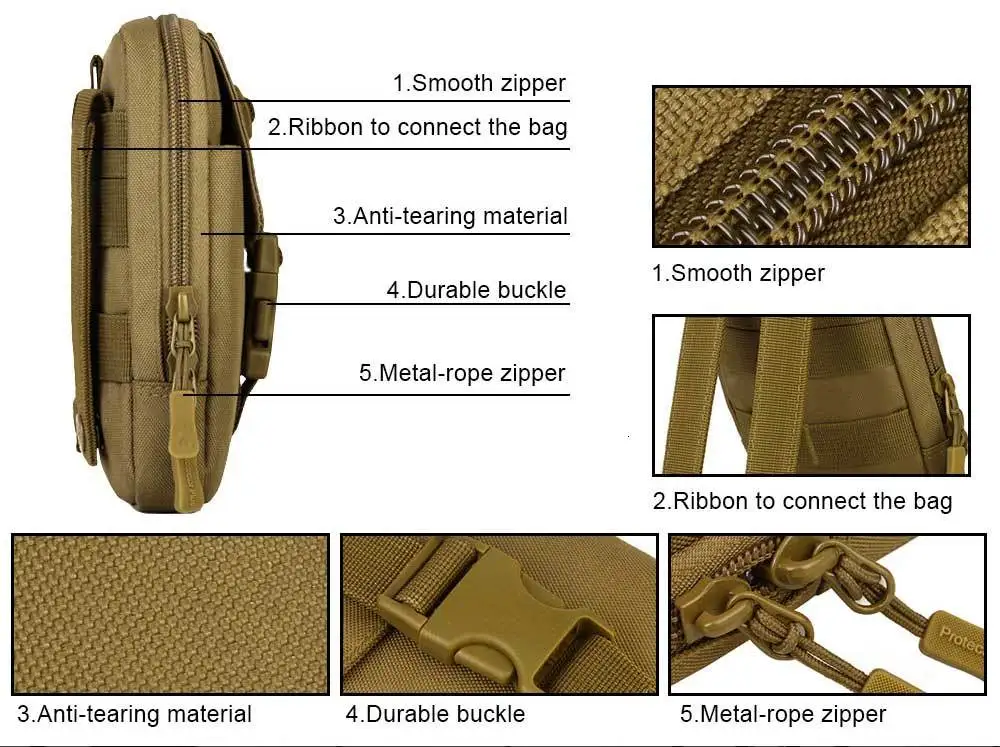 1.Smooth zipper
2.Ribbon to connect the bag
3.Anti-tearing material
4.Durable buckle
5.Metal-rope zipper

1.Smooth zipper

2.Ribbon to connect the bag

3.Anti-tearing material

4.Durable buckle

Protec

5.Metal-rope zipper