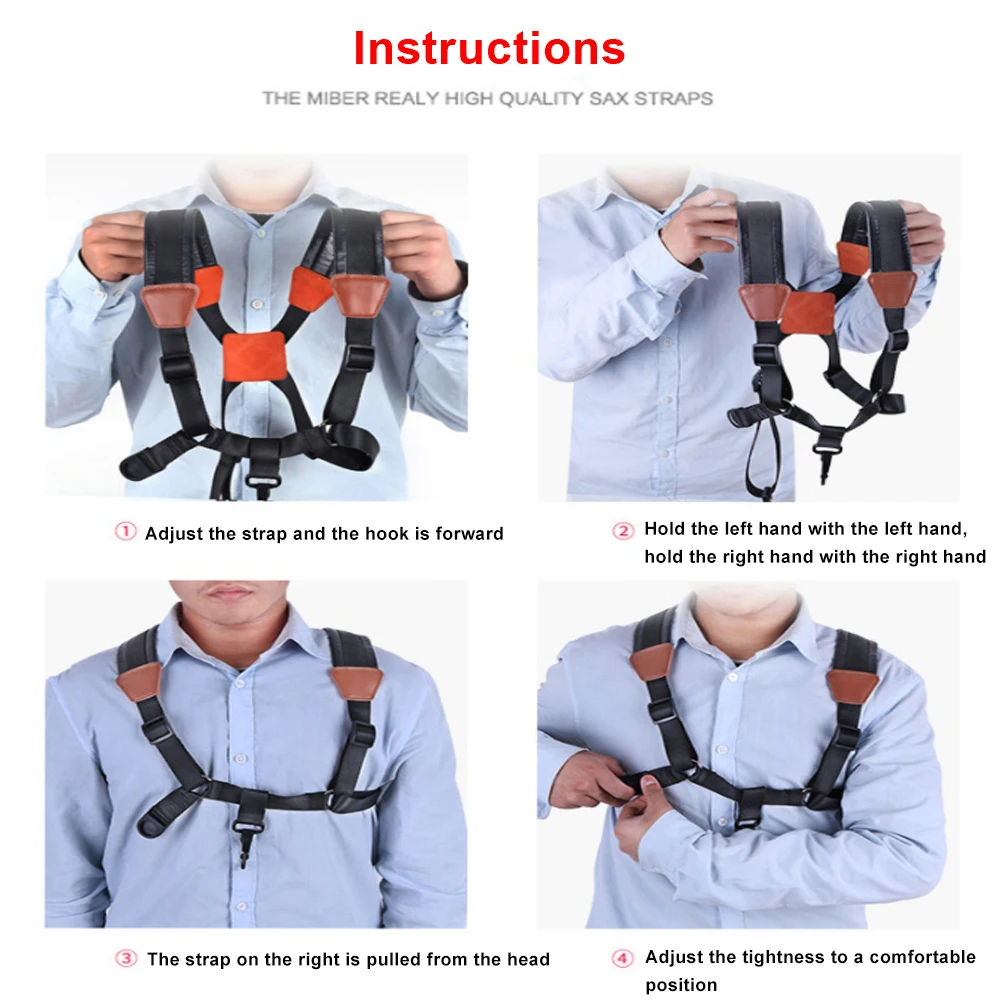 Instructions

THE MIBER REALY HIGH QUALITY SAX STRAPS

① Adjust the strap and the hook is forward

② Hold the left hand with the left hand, hold the right hand with the right hand

③ The strap on the right is pulled from the head

④ Adjust the tightness to a comfortable position