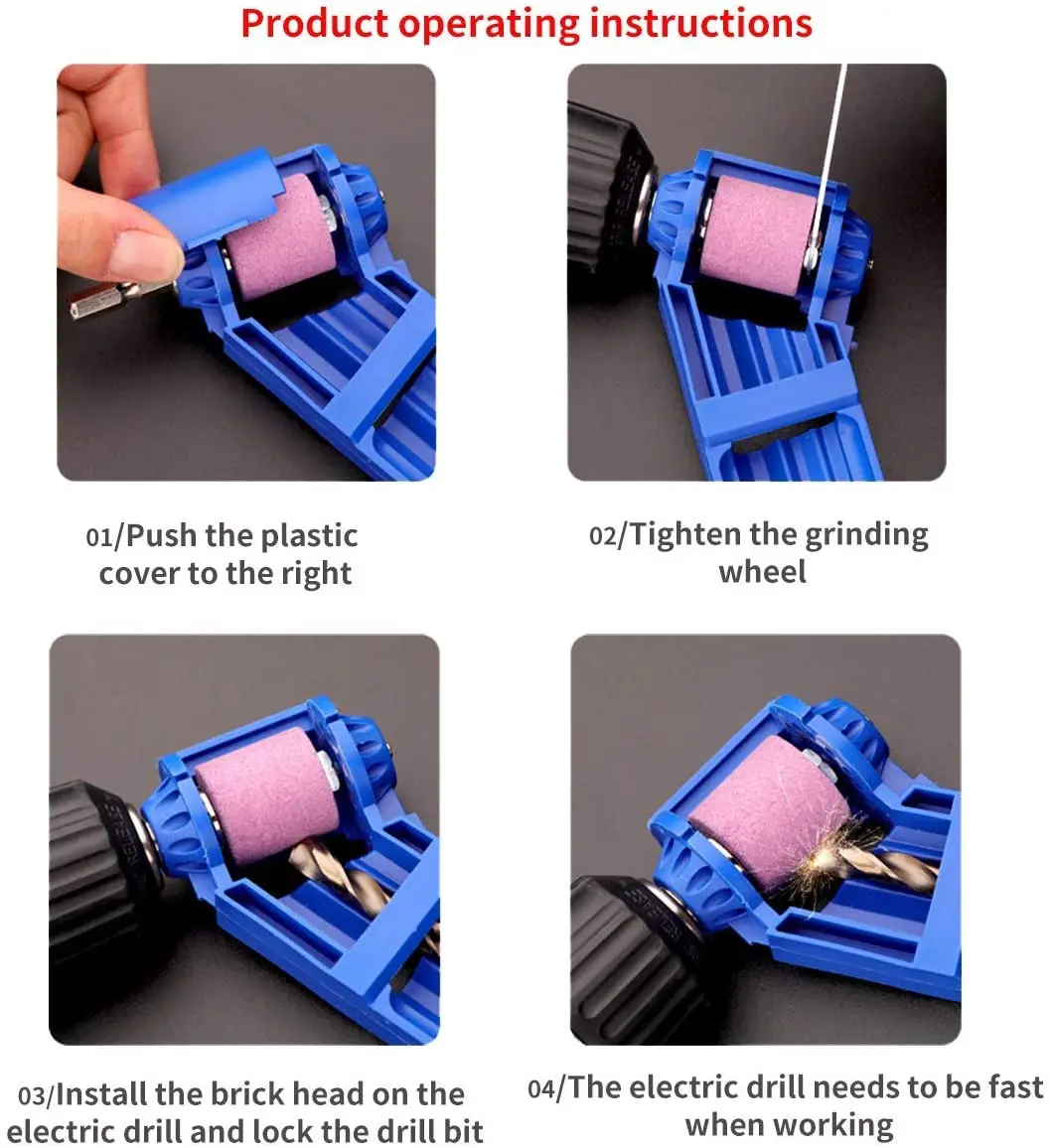 Product operating instructions

01/Push the plastic cover to the right

02/Tighten the grinding wheel

03/Install the brick head on the electric drill and lock the drill bit

04/The electric drill needs to be fast when working