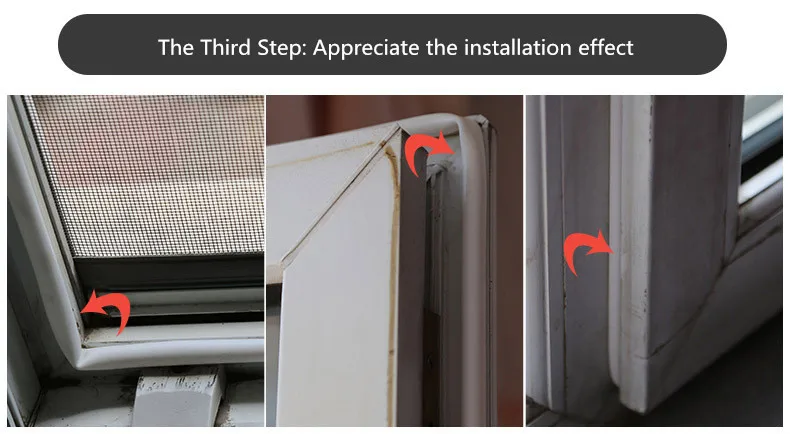 The Third Step: Appreciate the installation effect