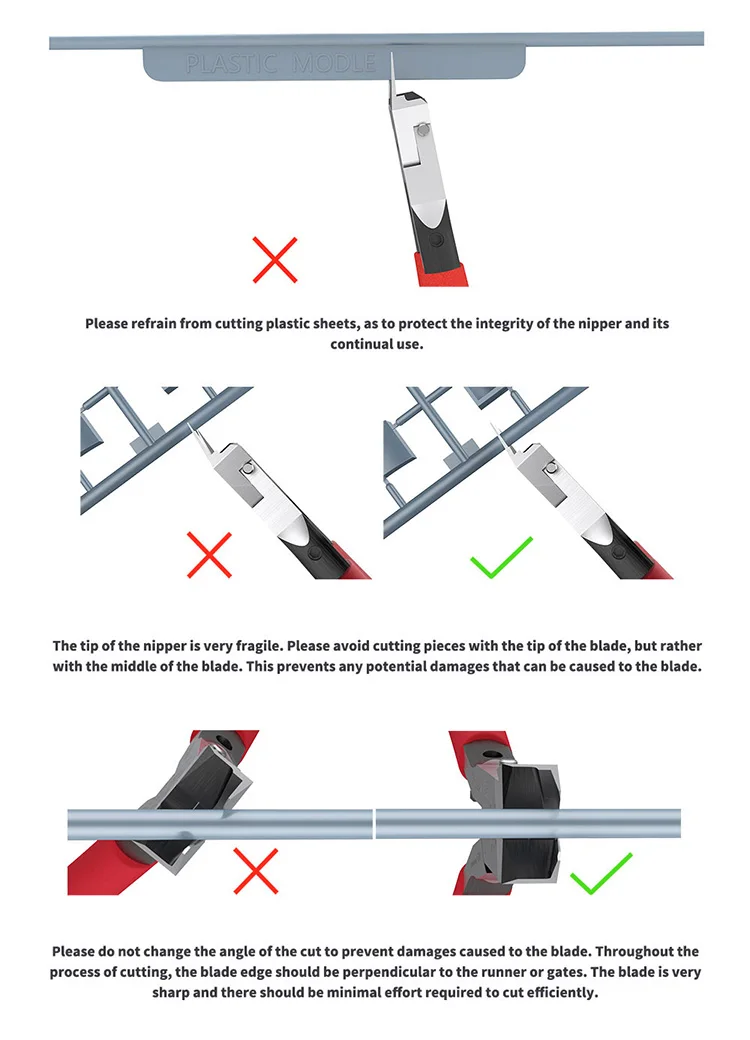 PLASTIC MODLE

Please refrain from cutting plastic sheets, as to protect the integrity of the nipper and its continual use.

The tip of the nipper is very fragile. Please avoid cutting pieces with the tip of the blade, but rather with the middle of the blade. This prevents any potential damages that can be caused to the blade.

Please do not change the angle of the cut to prevent damages caused to the blade. Throughout the process of cutting, the blade edge should be perpendicular to the runner or gates. The blade is very sharp and there should be minimal effort required to cut efficiently.