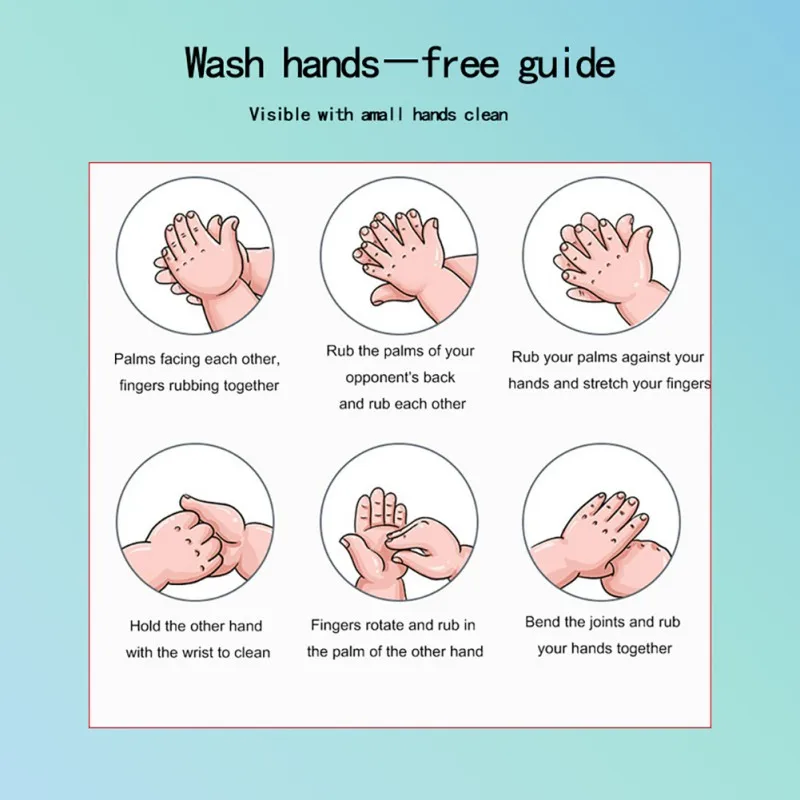 Wash hands—free guide

Visible with amall hands clean

Palms facing each other, fingers rubbing together

Rub the palms of your opponent's back and rub each other

Rub your palms against your hands and stretch your fingers

Hold the other hand with the wrist to clean

Fingers rotate and rub in the palm of the other hand

Bend the joints and rub your hands together