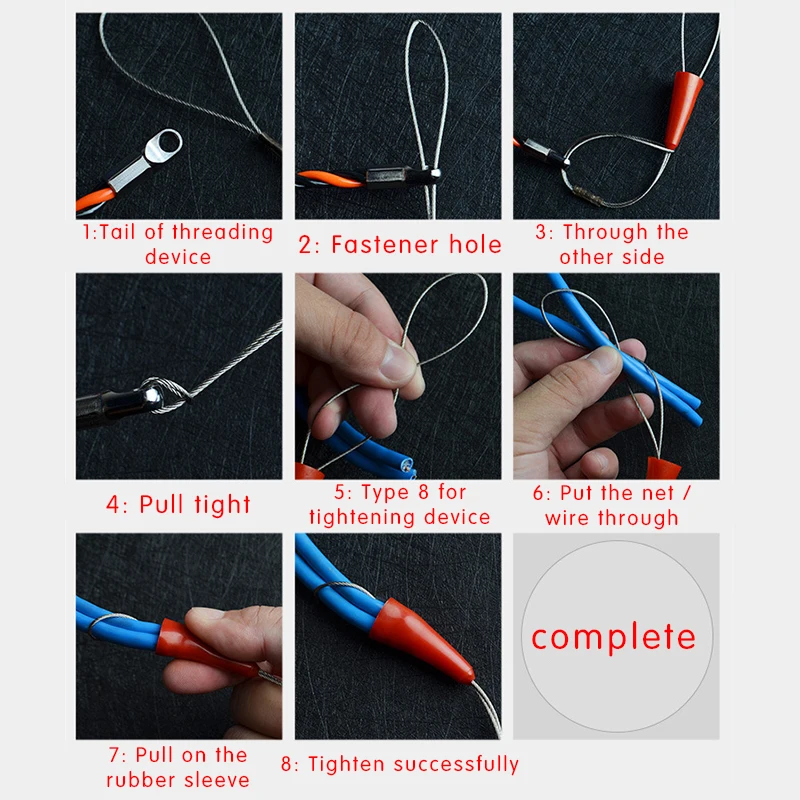 1:Tail of threading device

2: Fastener hole

3: Through the other side

4: Pull tight

5: Type 8 for tightening device

6: Put the net / wire through

7: Pull on the rubber sleeve

8: Tighten successfully

complete