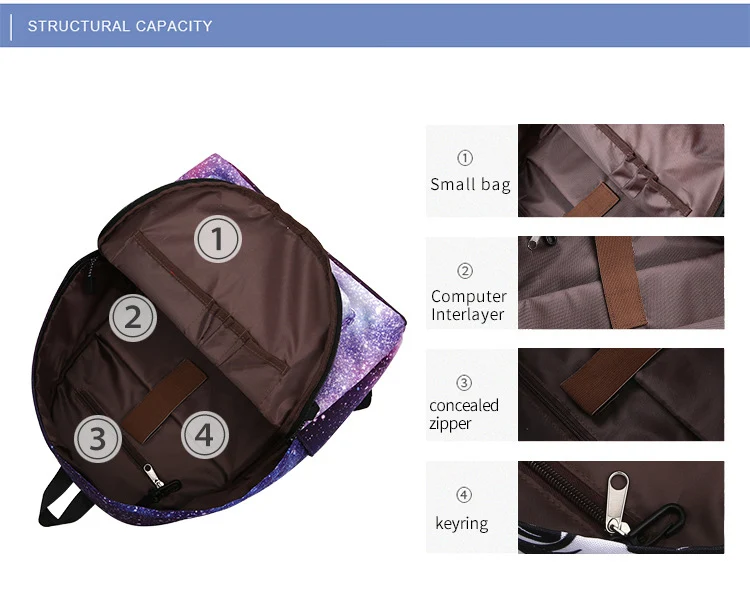 STRUCTURAL CAPACITY

1

2

3

4

①
Small bag

②
Computer Interlayer

③
concealed zipper

④
keyring