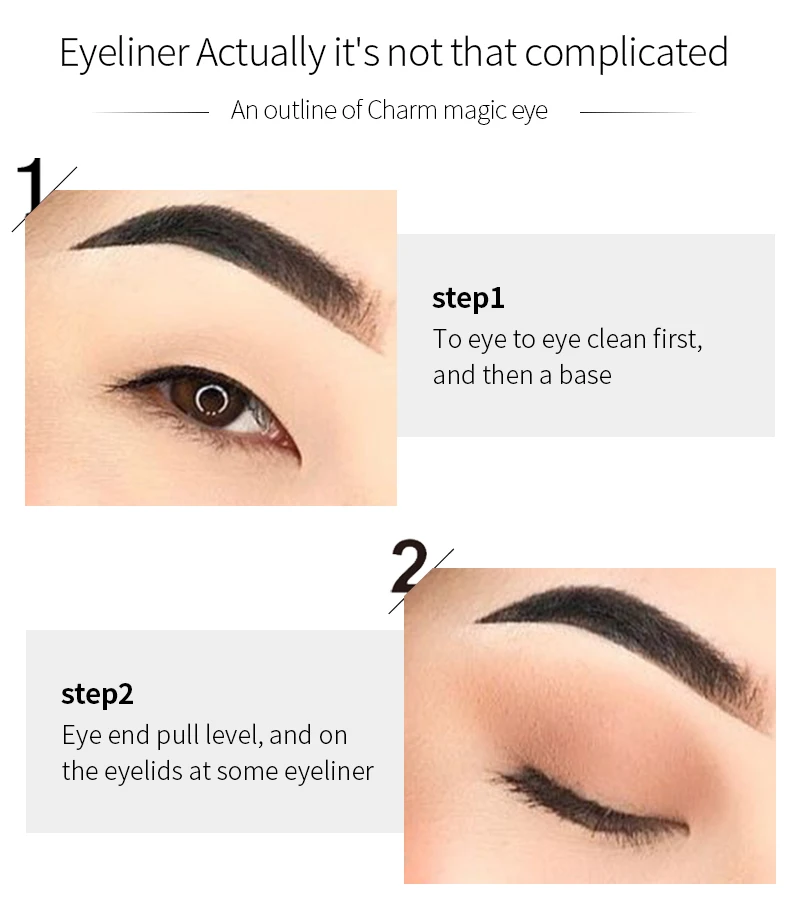 Eyeliner Actually it's not that complicated

An outline of Charm magic eye

1

step1

To eye to eye clean first, and then a base

2

step2

Eye end pull level, and on the eyelids at some eyeliner