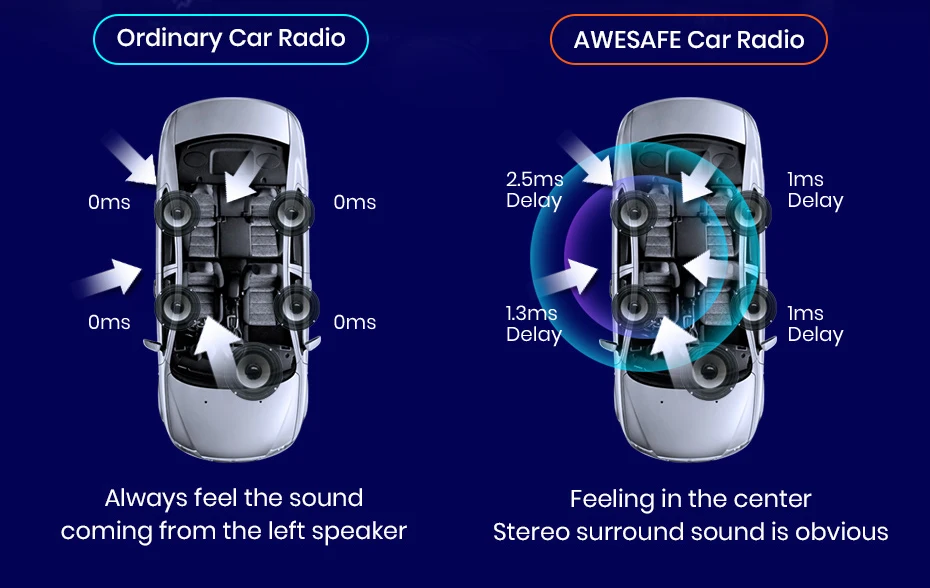 Ordinary Car Radio

0ms
0ms
0ms
0ms

Always feel the sound coming from the left speaker

AWESAFE Car Radio

2.5ms Delay
1ms Delay
1.3ms Delay
1ms Delay

Feeling in the center
Stereo surround sound is obvious