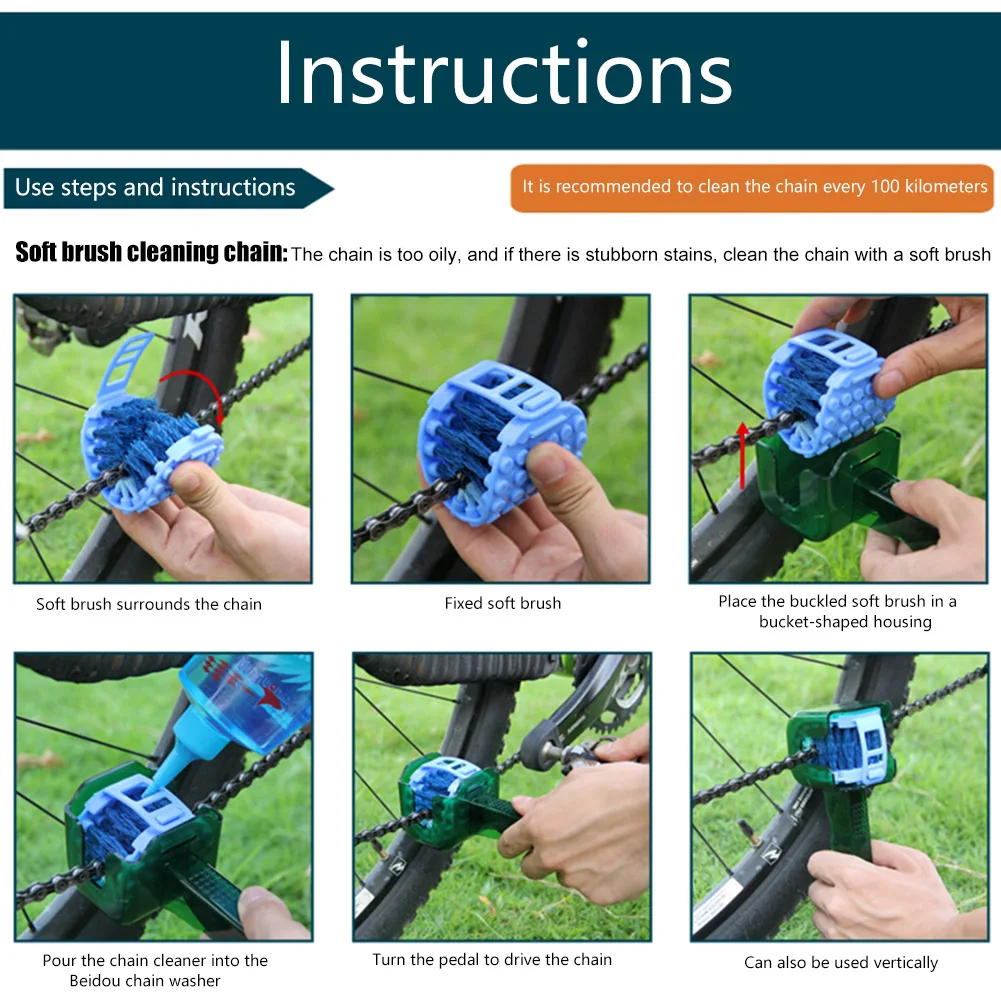 Instructions

Use steps and instructions

It is recommended to clean the chain every 100 kilometers

Soft brush cleaning chain: The chain is too oily, and if there is stubborn stains, clean the chain with a soft brush

Soft brush surrounds the chain

Fixed soft brush

Place the buckled soft brush in a bucket-shaped housing

Pour the chain cleaner into the Beidou chain washer

Turn the pedal to drive the chain

Can also be used vertically