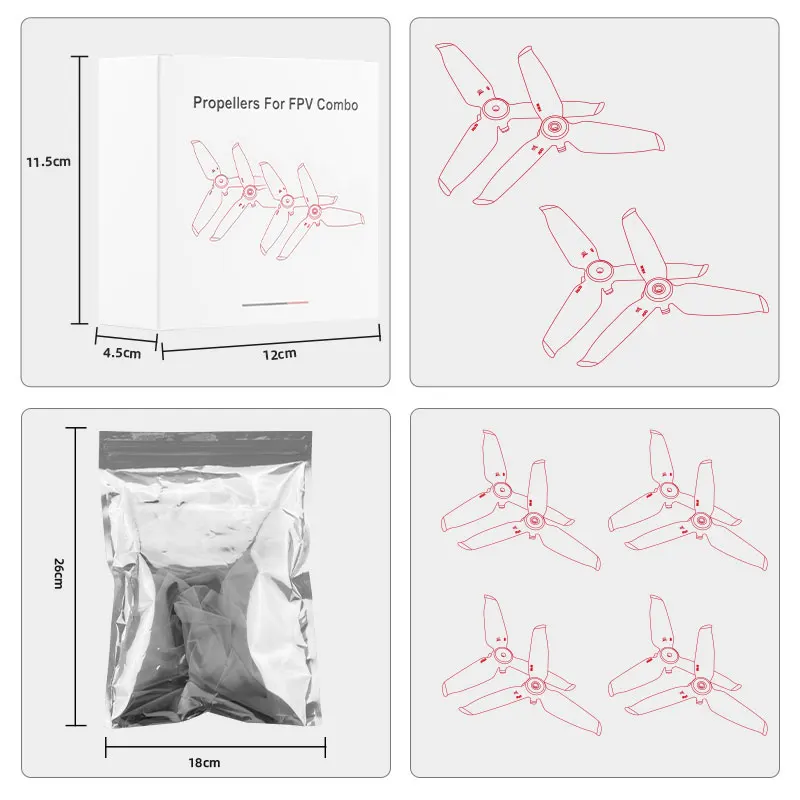 Propellers For FPV Combo

11.5cm

4.5cm

12cm

26cm

18cm