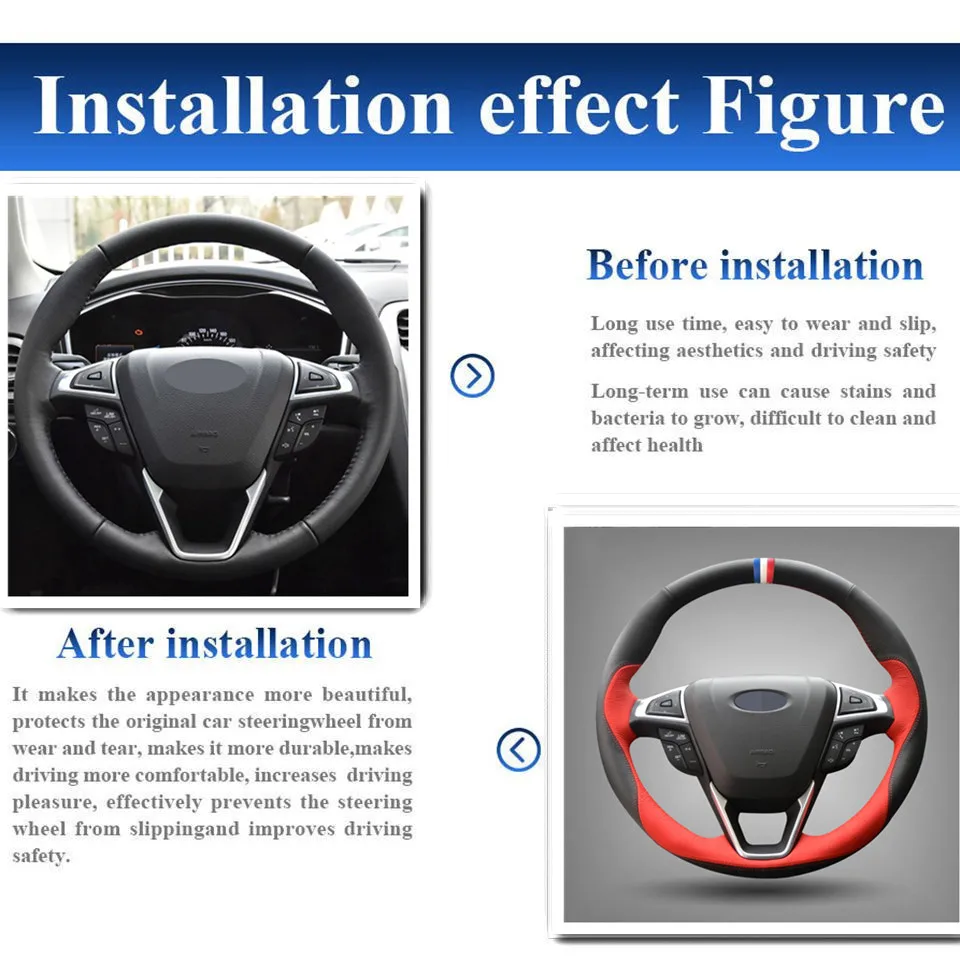 Installation effect Figure

Before installation

Long use time, easy to wear and slip, affecting aesthetics and driving safety

Long-term use can cause stains and bacteria to grow, difficult to clean and affect health

After installation

It makes the appearance more beautiful, protects the original car steeringwheel from wear and tear, makes it more durable,makes driving more comfortable, increases driving pleasure, effectively prevents the steering wheel from slippingand improves driving safety.