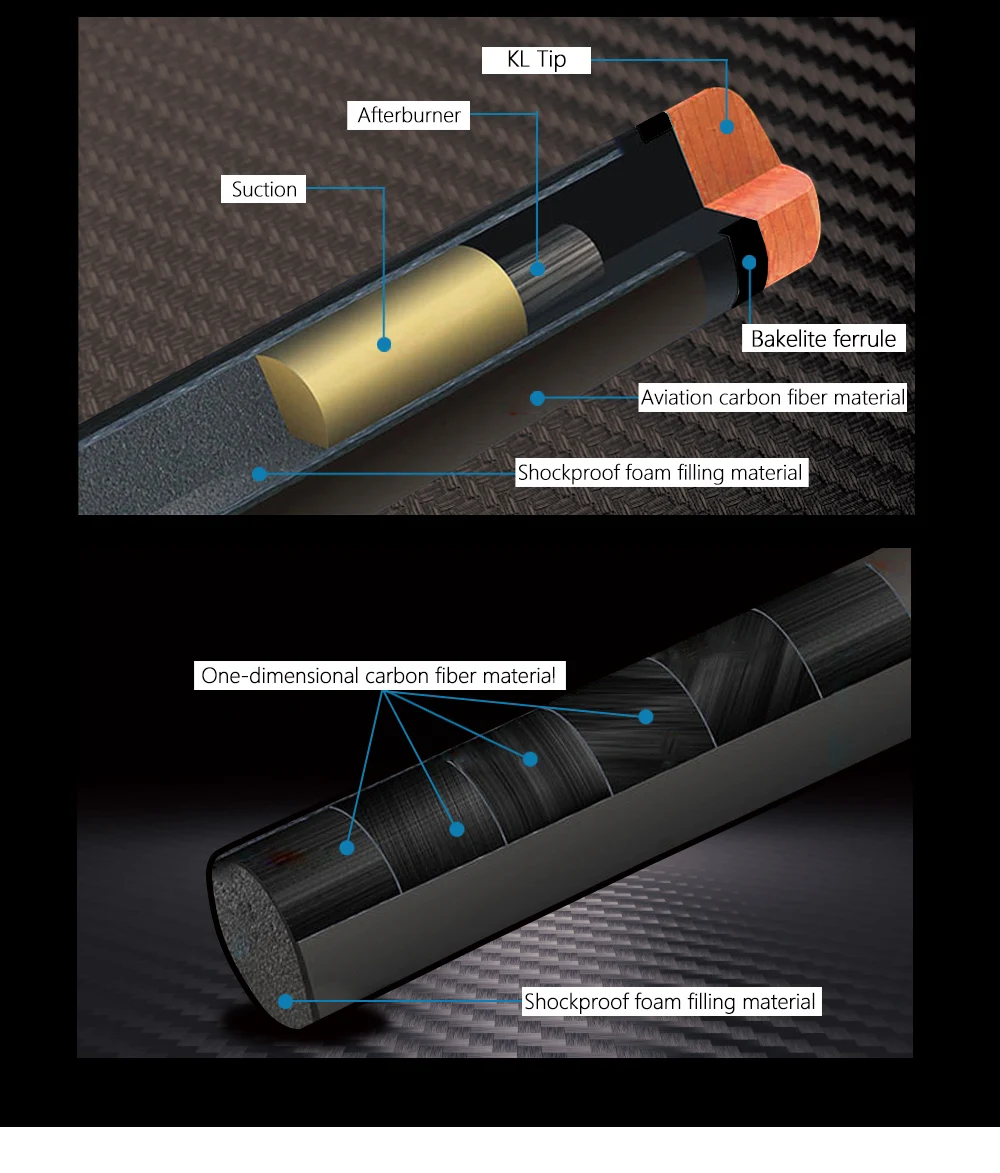 KL Tip

Afterburner

Suction

Bakelite ferrule

Aviation carbon fiber material

Shockproof foam filling material

One-dimensional carbon fiber material

Shockproof foam filling material