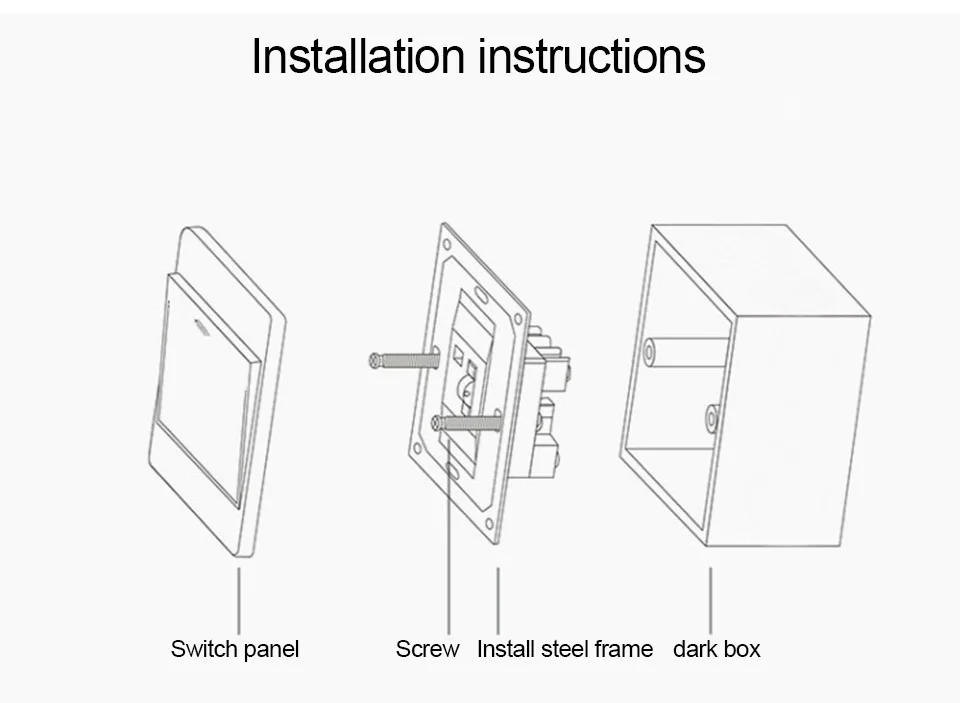 Installation instructions

Switch panel

Screw

Install steel frame

dark box