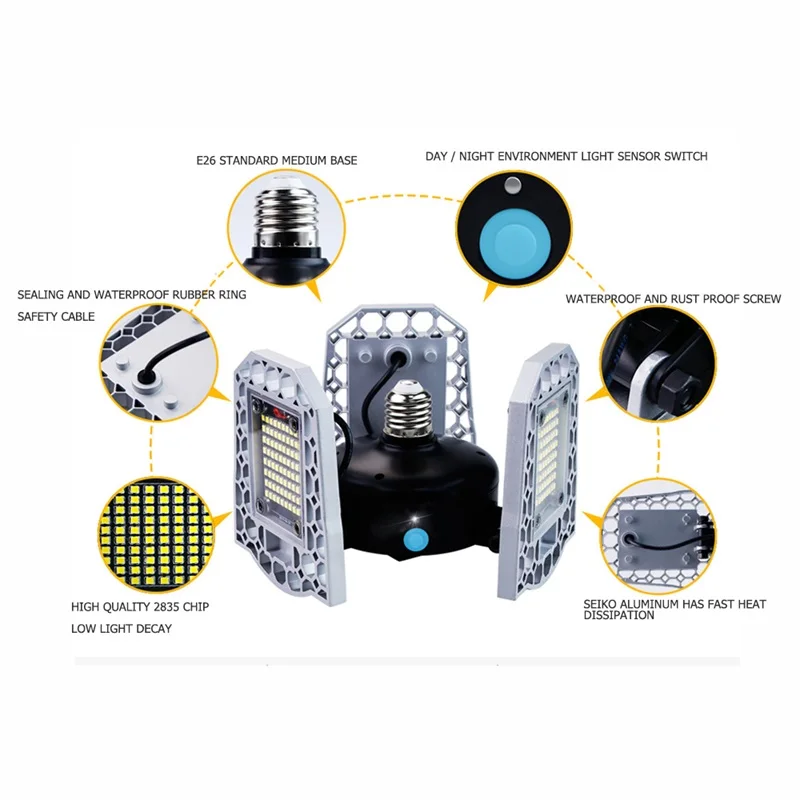 E26 STANDARD MEDIUM BASE

DAY / NIGHT ENVIRONMENT LIGHT SENSOR SWITCH

SEALING AND WATERPROOF RUBBER RING

SAFETY CABLE

WATERPROOF AND RUST PROOF SCREW

HIGH QUALITY 2835 CHIP

LOW LIGHT DECAY

SEIKO ALUMINUM HAS FAST HEAT DISSIPATION