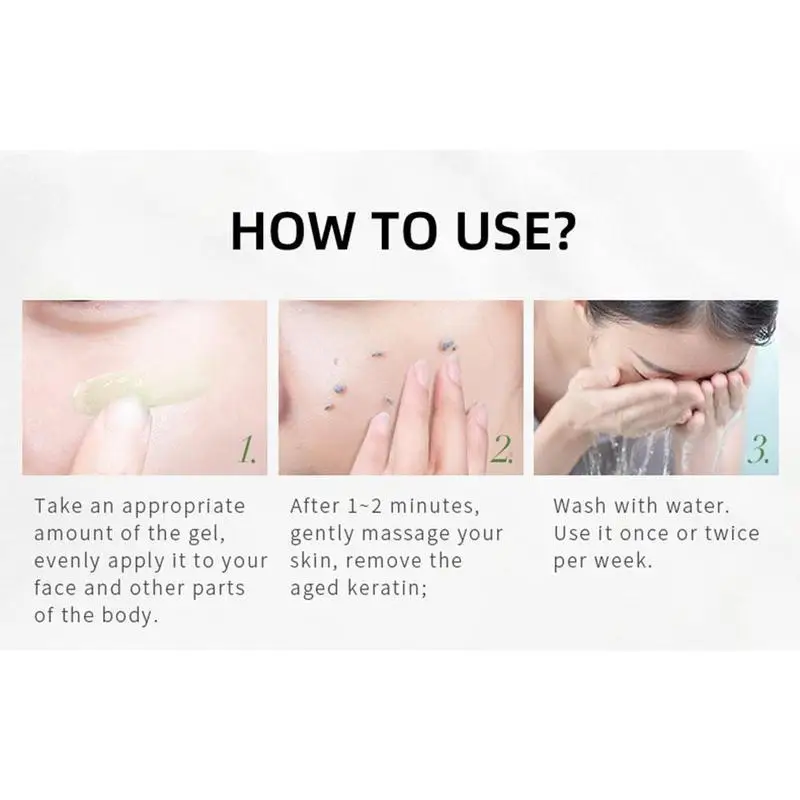 HOW TO USE?

1.

Take an appropriate amount of the gel, evenly apply it to your face and other parts of the body.

2.

After 1~2 minutes, gently massage your skin, remove the aged keratin;

3.

Wash with water. Use it once or twice per week.