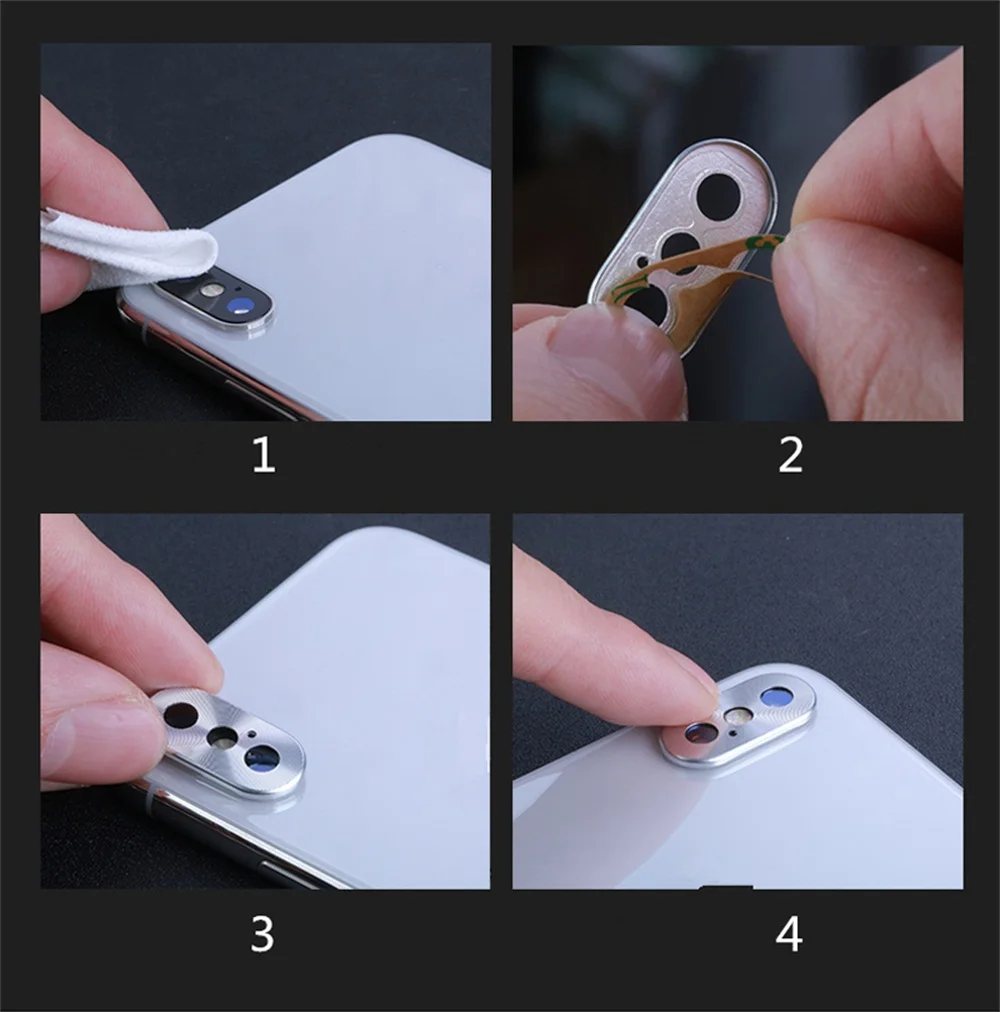 1

2

3

4