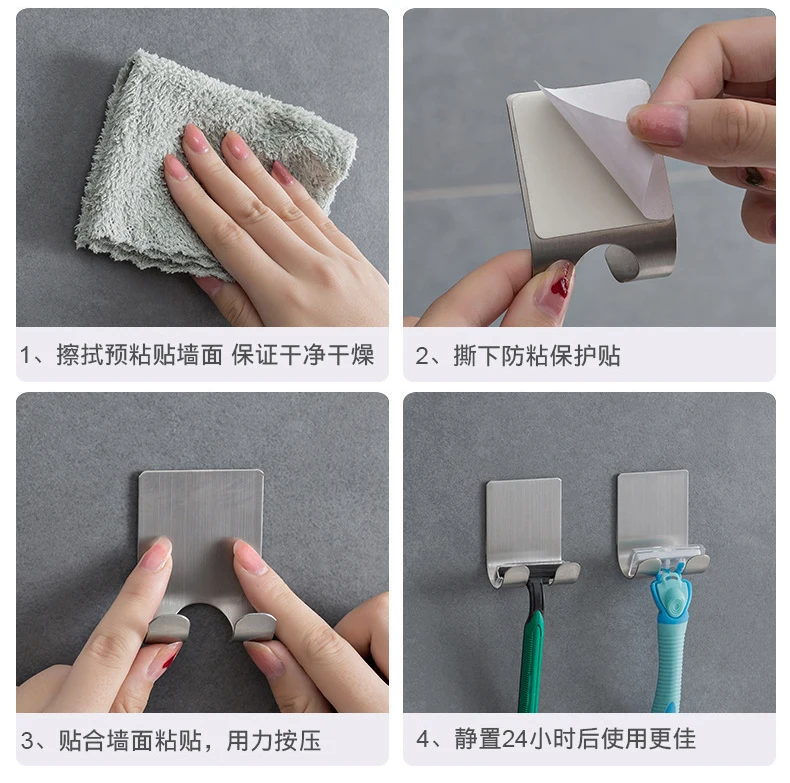 1、擦拭预粘贴墙面 保证干净干燥

2、撕下防粘保护贴

3、贴合墙面粘贴，用力按压

4、静置24小时后使用更佳