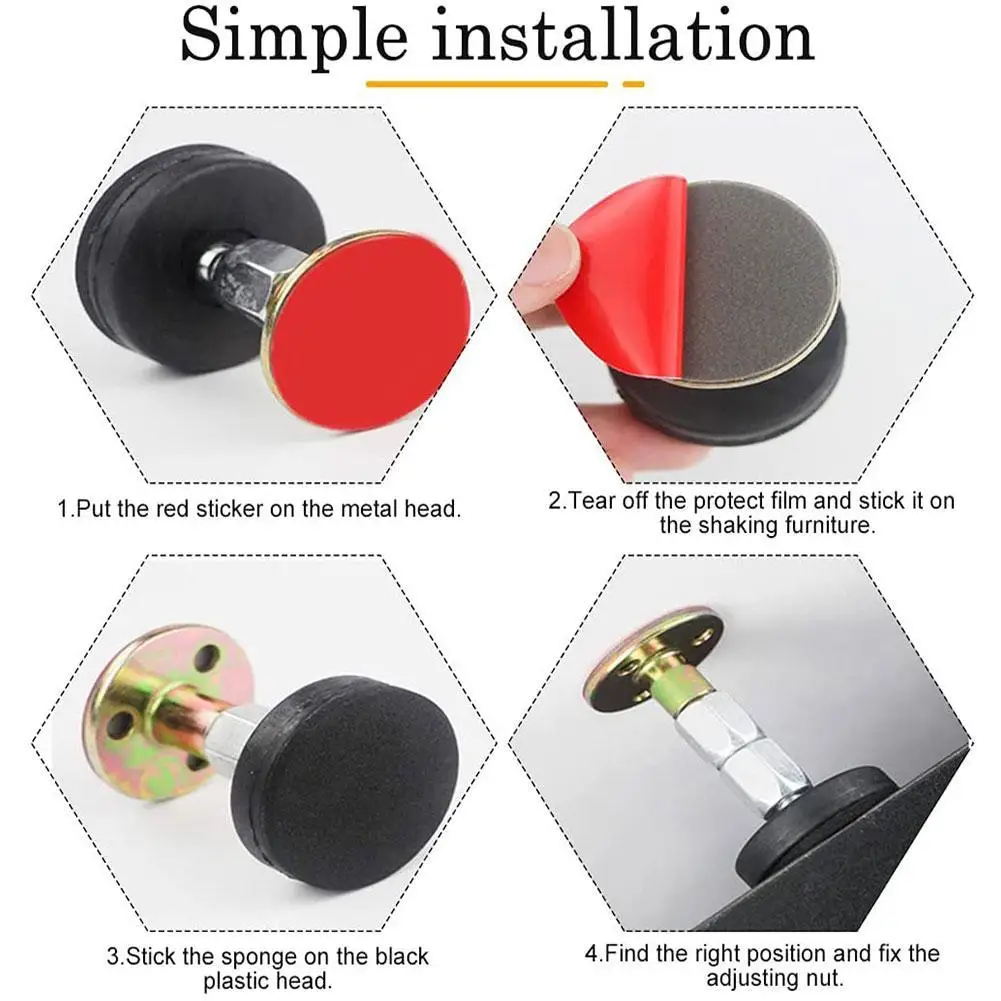 Simple installation

1.Put the red sticker on the metal head.

2.Tear off the protect film and stick it on the shaking furniture.

3.Stick the sponge on the black plastic head.

4.Find the right position and fix the adjusting nut.