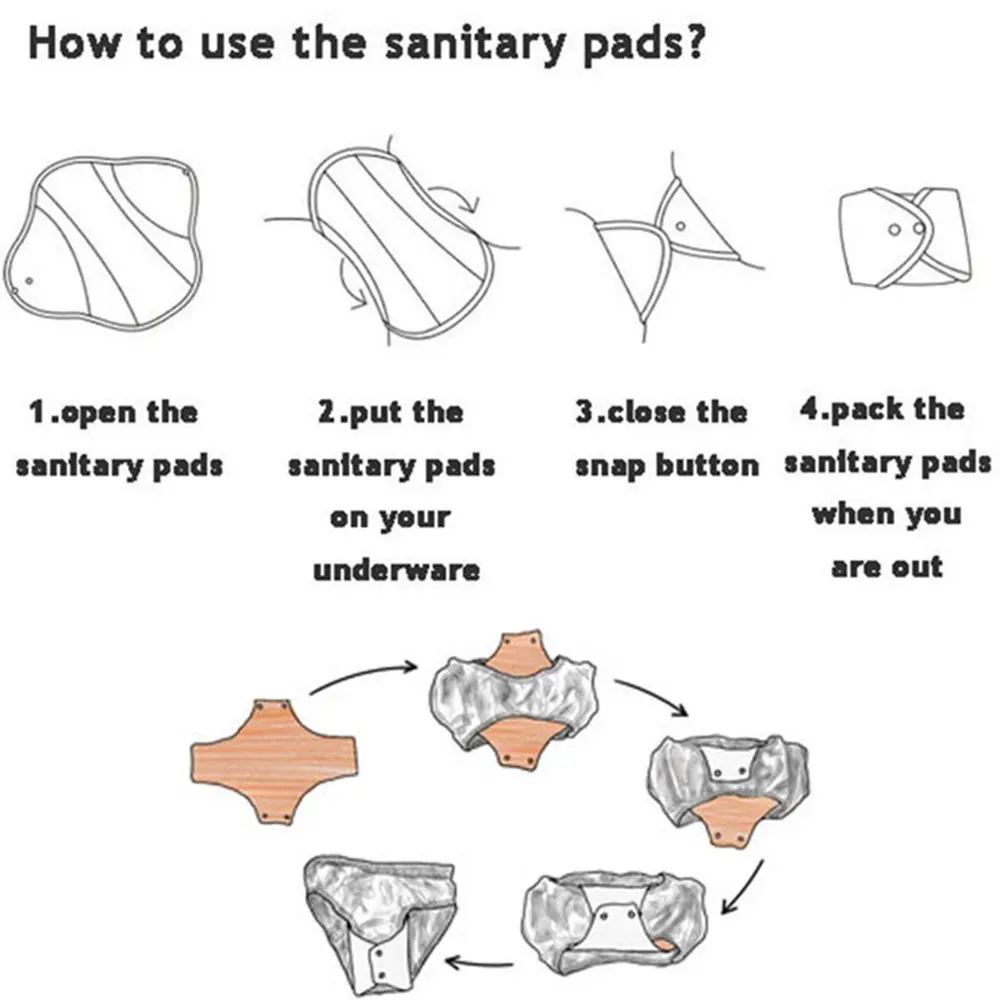 How to use the sanitary pads?

1.open the sanitary pads

2.put the sanitary pads on your underware

3.close the snap button

4.pack the sanitary pads when you are out