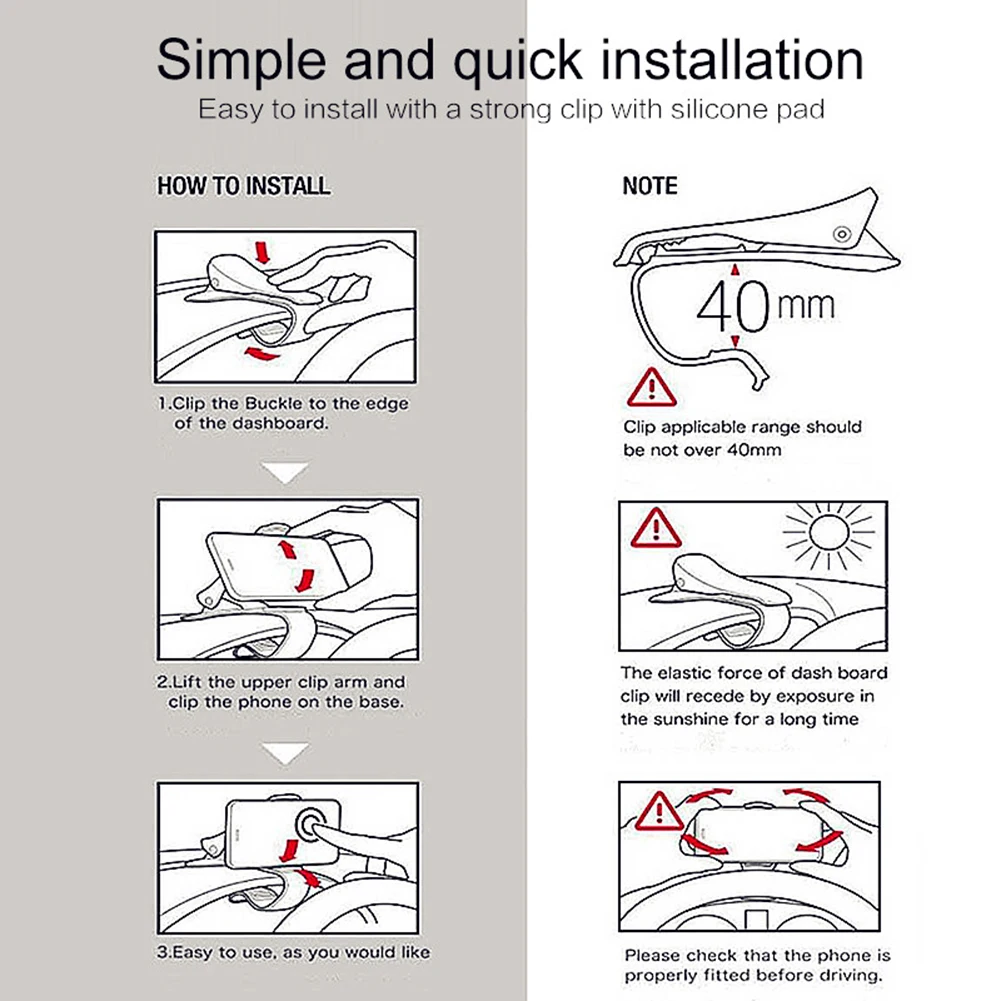 Simple and quick installation
Easy to install with a strong clip with silicone pad

HOW TO INSTALL

1.Clip the Buckle to the edge of the dashboard.

2.Lift the upper clip arm and clip the phone on the base.

3.Easy to use, as you would like

NOTE

40mm

Clip applicable range should be not over 40mm

The elastic force of dash board clip will recede by exposure in the sunshine for a long time

Please check that the phone is properly fitted before driving.