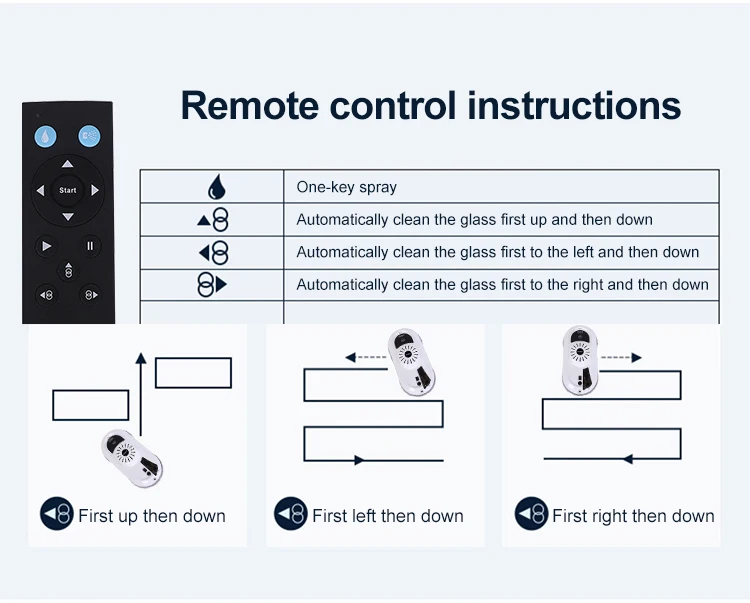 Remote control instructions

Start

| | |
|---|---|
| | One-key spray |
| | Automatically clean the glass first up and then down |
| | Automatically clean the glass first to the left and then down |
| | Automatically clean the glass first to the right and then down |
| | |

First up then down

First left then down

First right then down