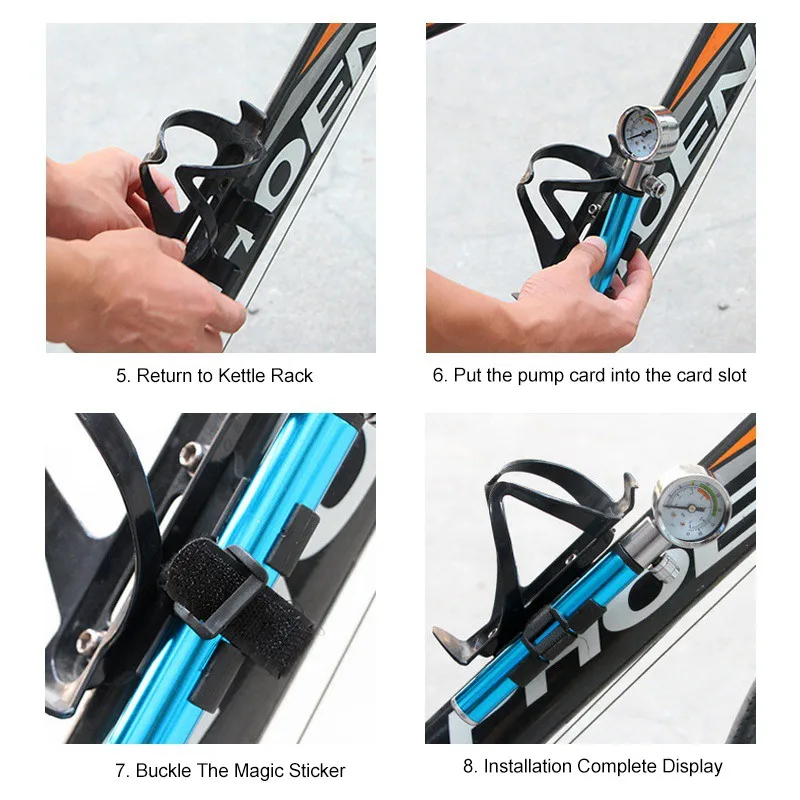 5. Return to Kettle Rack

6. Put the pump card into the card slot

7. Buckle The Magic Sticker

8. Installation Complete Display